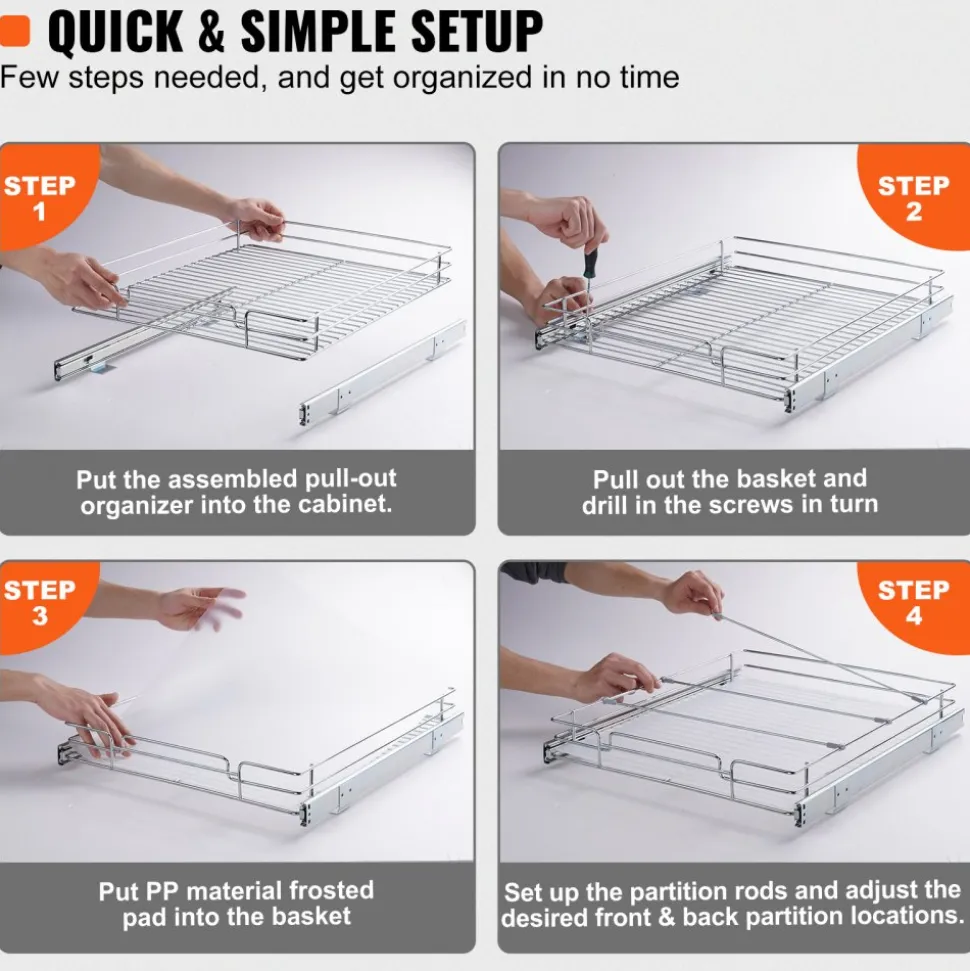 QUICK & SIMPLE SETUP
Few steps needed, and get organized in no time

STEP 1

Put the assembled pull-out organizer into the cabinet.

STEP 2

Pull out the basket and drill in the screws in turn

STEP 3

Put PP material frosted pad into the basket

STEP 4

Set up the partition rods and adjust the desired front & back partition locations.