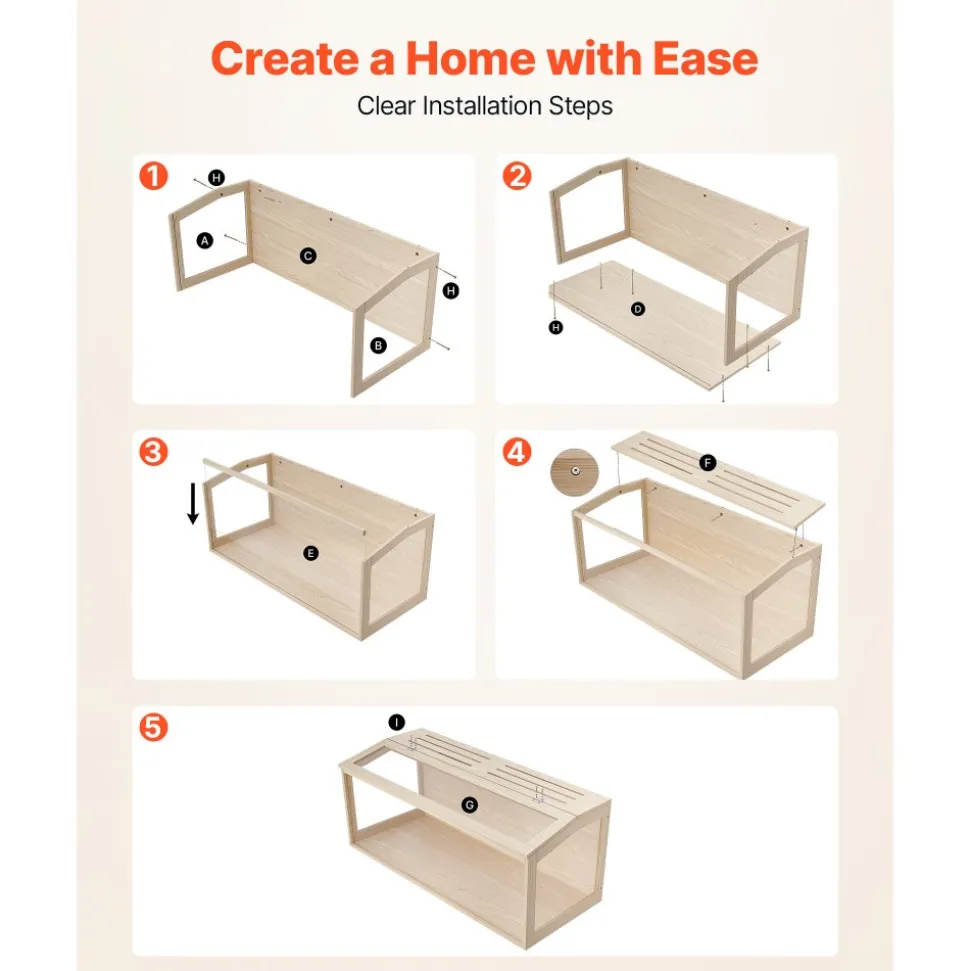 Create a Home with Ease
Clear Installation Steps

1
H
A
C
H
B

2
D
H

3
E

4
F

5
I
G