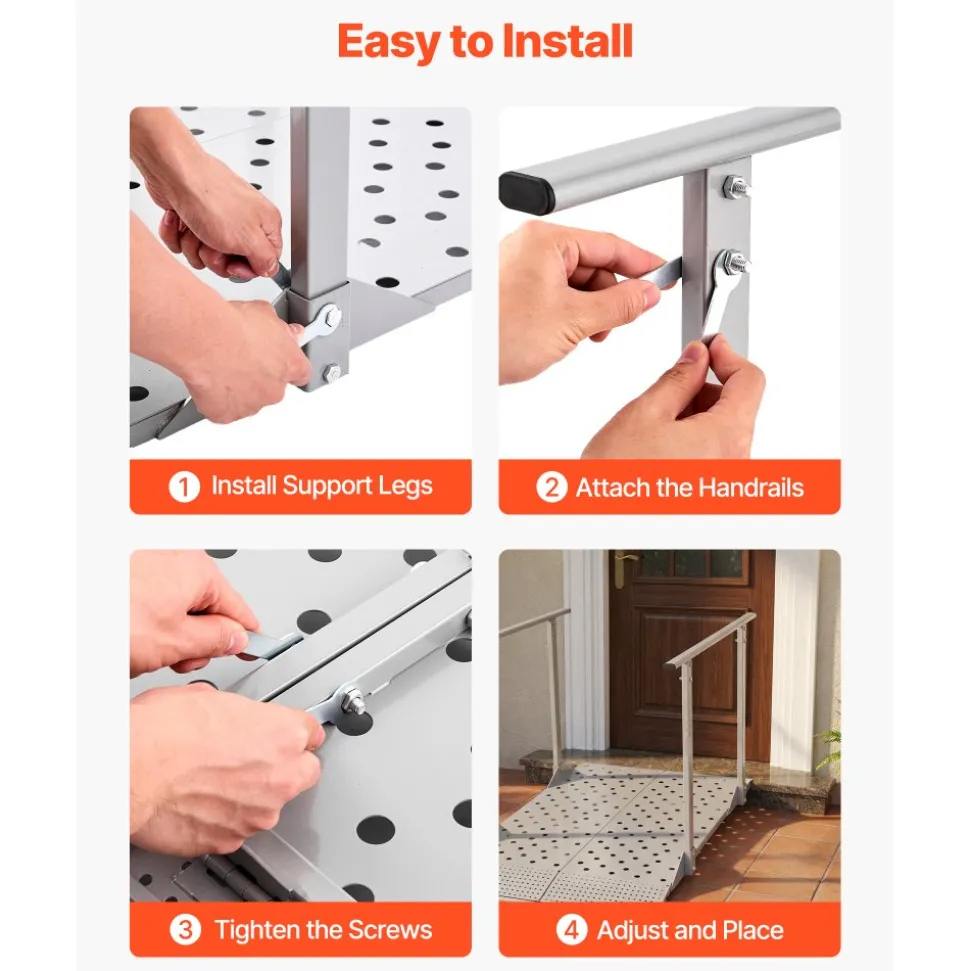 Easy to Install

1 Install Support Legs

2 Attach the Handrails

3 Tighten the Screws

4 Adjust and Place