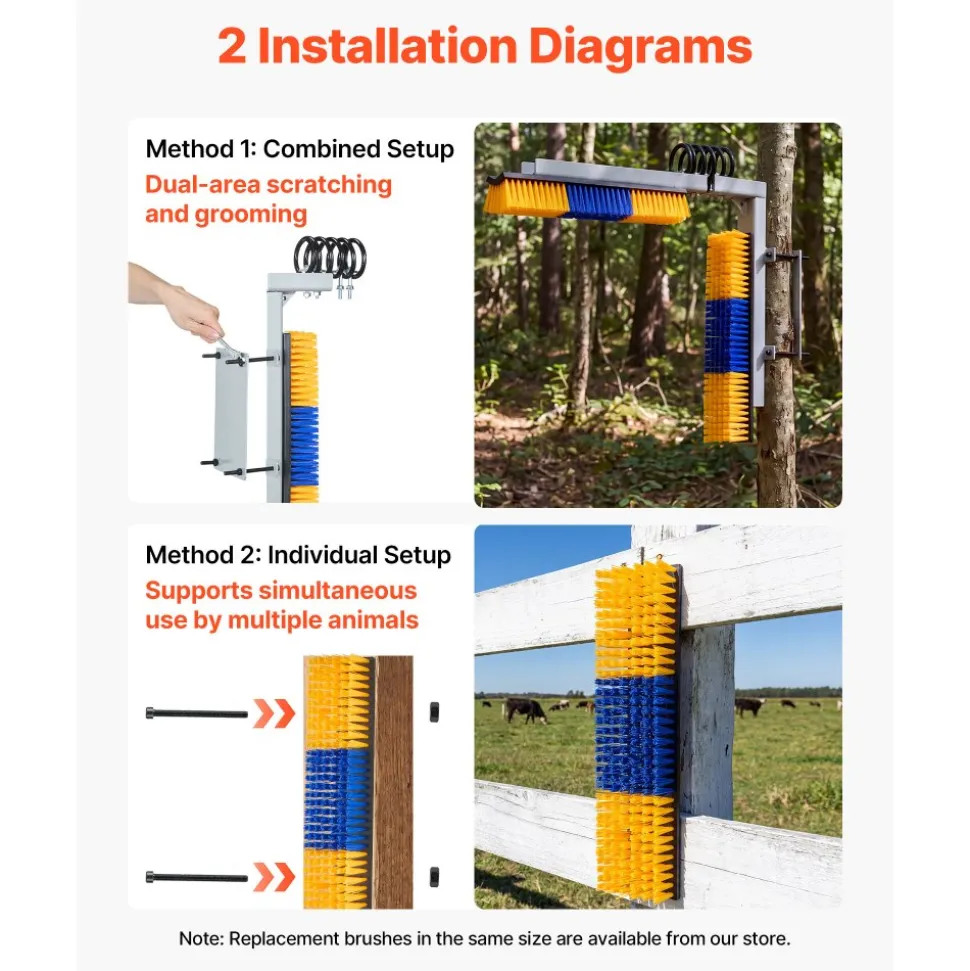 2 Installation Diagrams

Method 1: Combined Setup

Dual-area scratching and grooming

Method 2: Individual Setup

Supports simultaneous use by multiple animals

Note: Replacement brushes in the same size are available from our store.