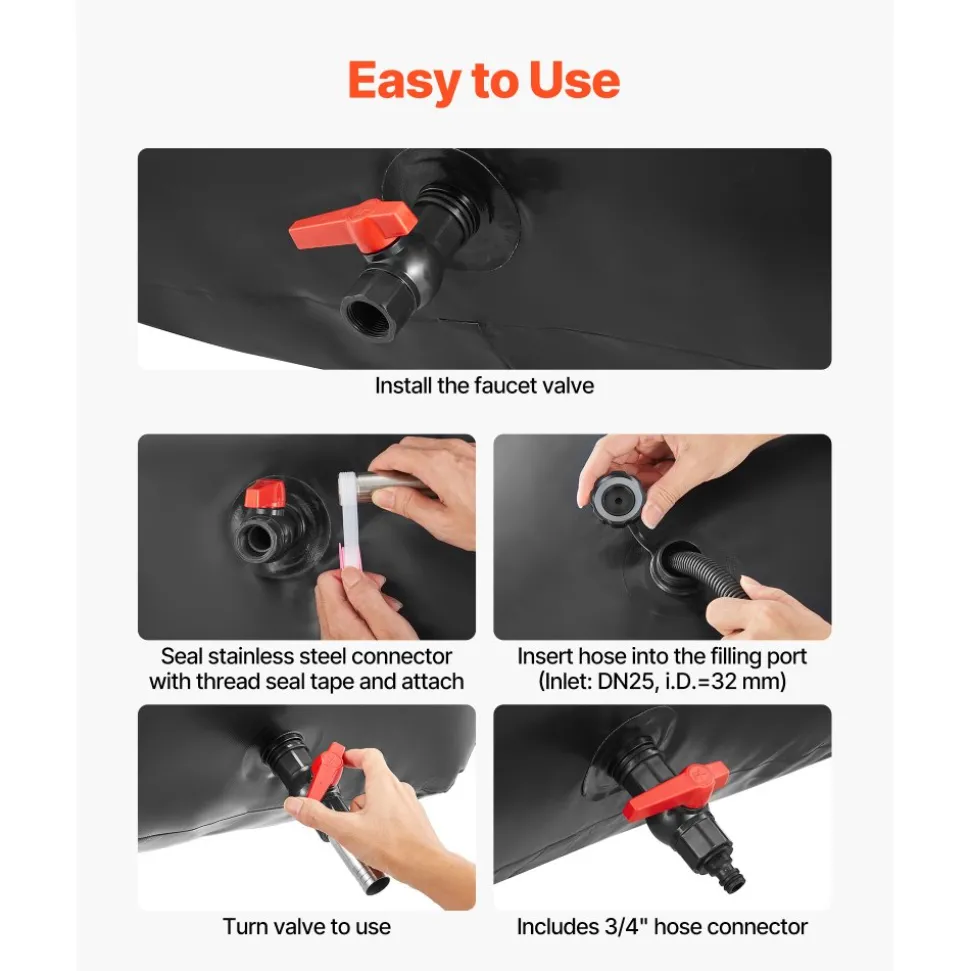 Easy to Use

Install the faucet valve

Seal stainless steel connector with thread seal tape and attach

Insert hose into the filling port (Inlet: DN25, i.D.=32 mm)

Turn valve to use

Includes 3/4" hose connector