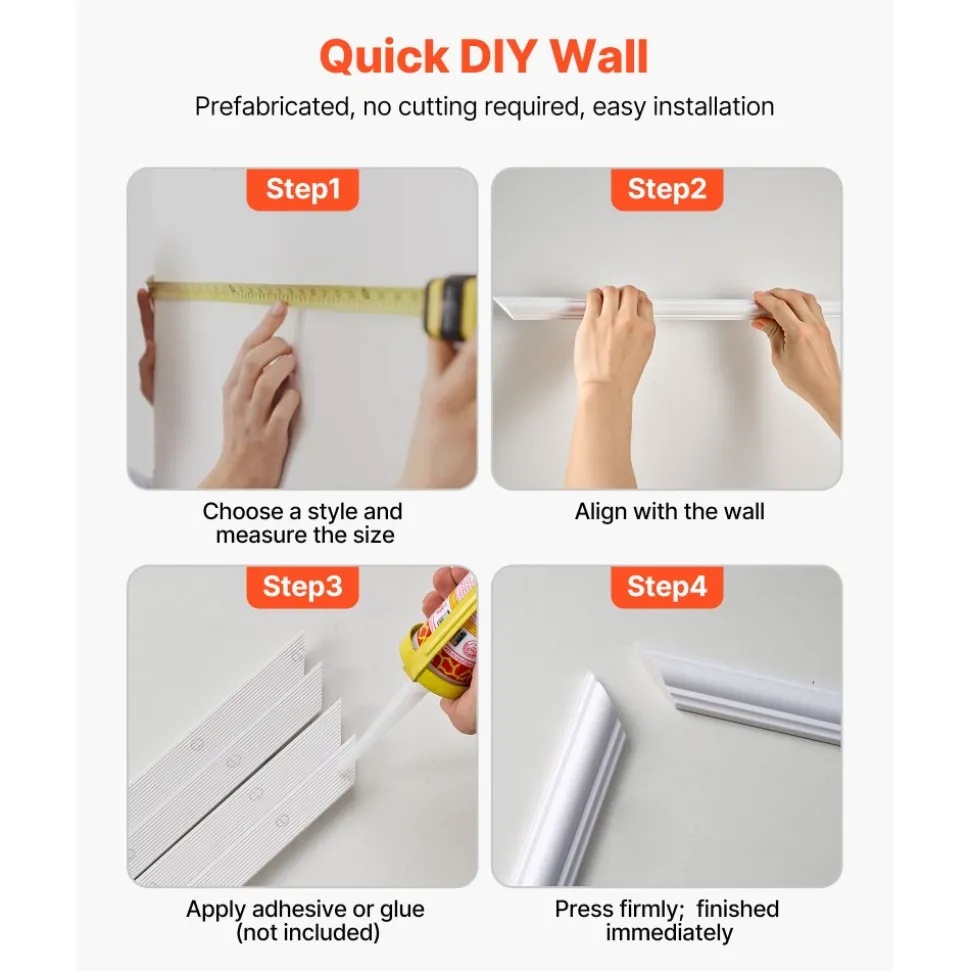 Quick DIY Wall

Prefabricated, no cutting required, easy installation

Step1

Choose a style and measure the size

Step2

Align with the wall

Step3

Apply adhesive or glue (not included)

Step4

Press firmly; finished immediately