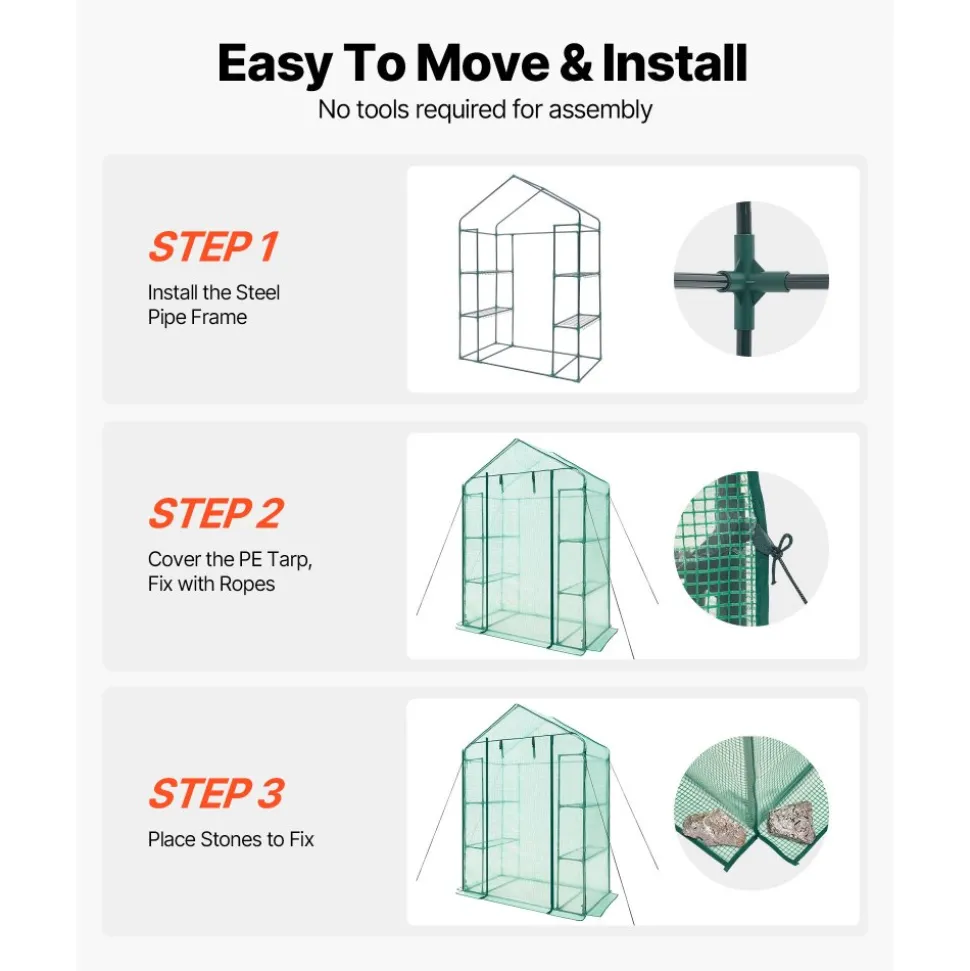 Easy To Move & Install
No tools required for assembly

STEP 1
Install the Steel Pipe Frame

STEP 2
Cover the PE Tarp, Fix with Ropes

STEP 3
Place Stones to Fix