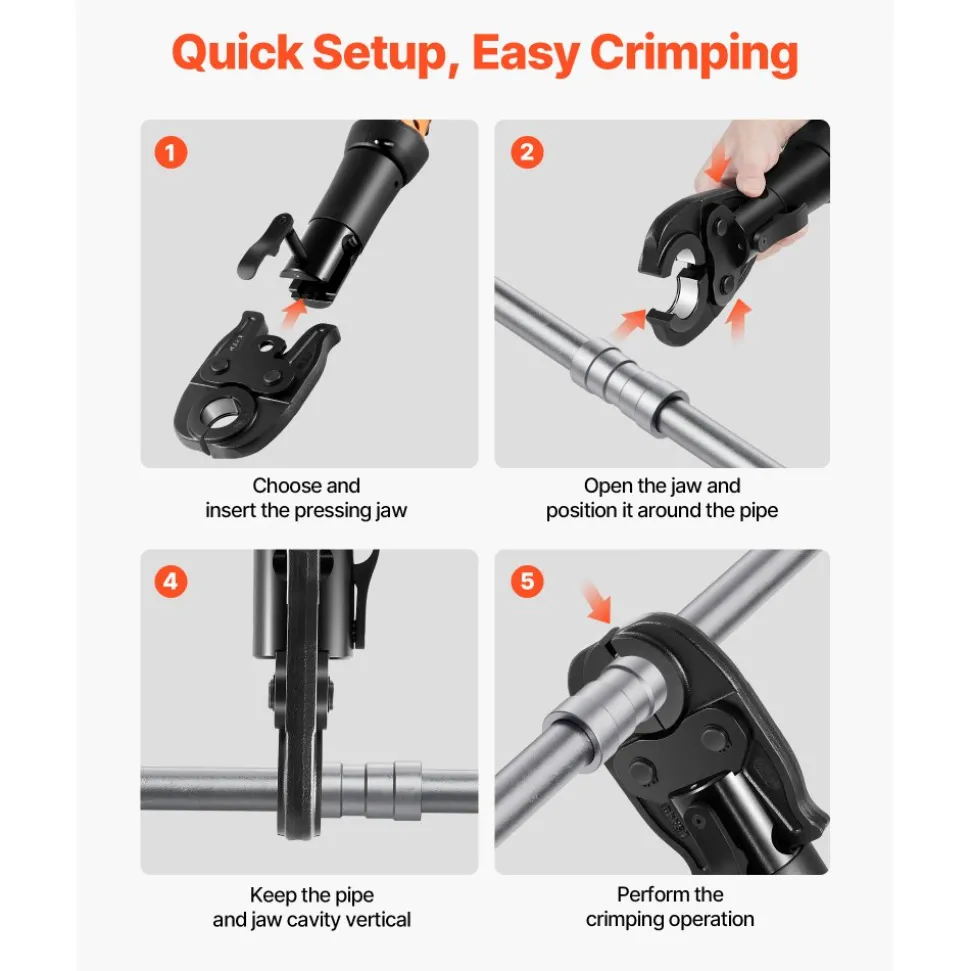 Quick Setup, Easy Crimping

1

Choose and insert the pressing jaw

2

Open the jaw and position it around the pipe

4

Keep the pipe and jaw cavity vertical

5

Perform the crimping operation