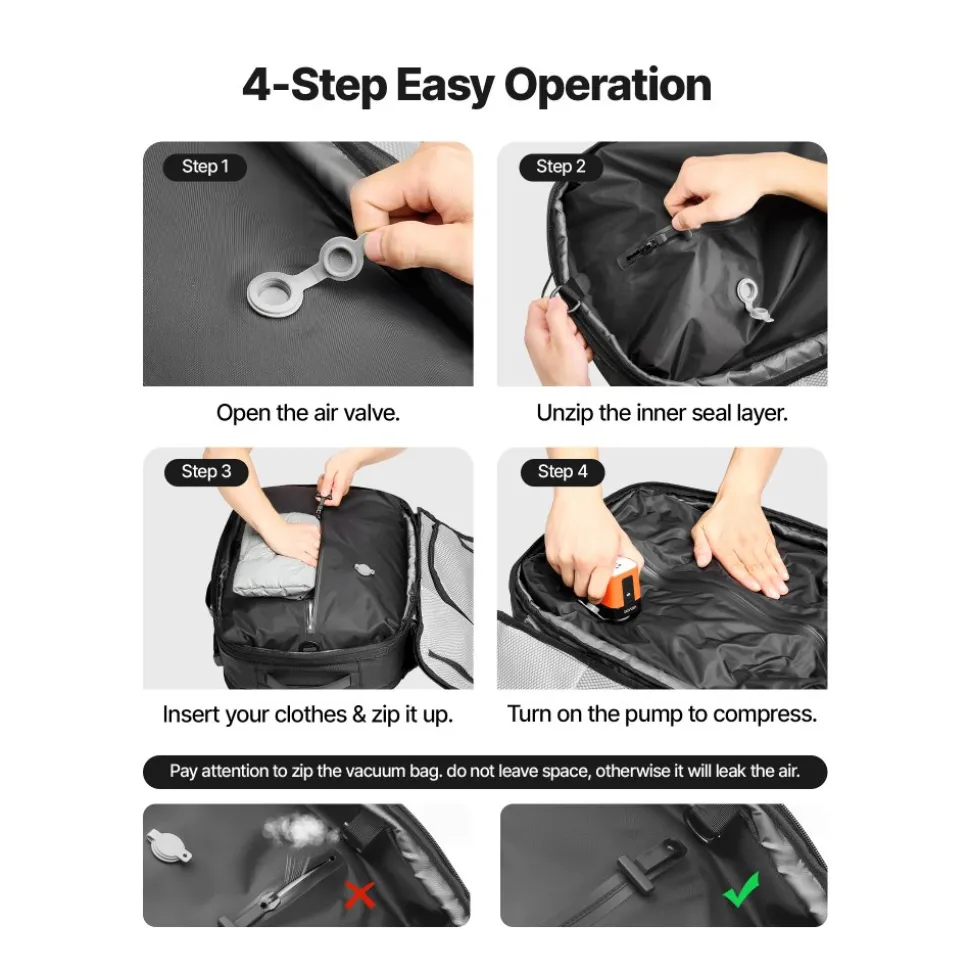 4-Step Easy Operation

Step 1

Open the air valve.

Step 2

Unzip the inner seal layer.

Step 3

Insert your clothes & zip it up.

Step 4

Turn on the pump to compress.

Pay attention to zip the vacuum bag. do not leave space, otherwise it will leak the air.