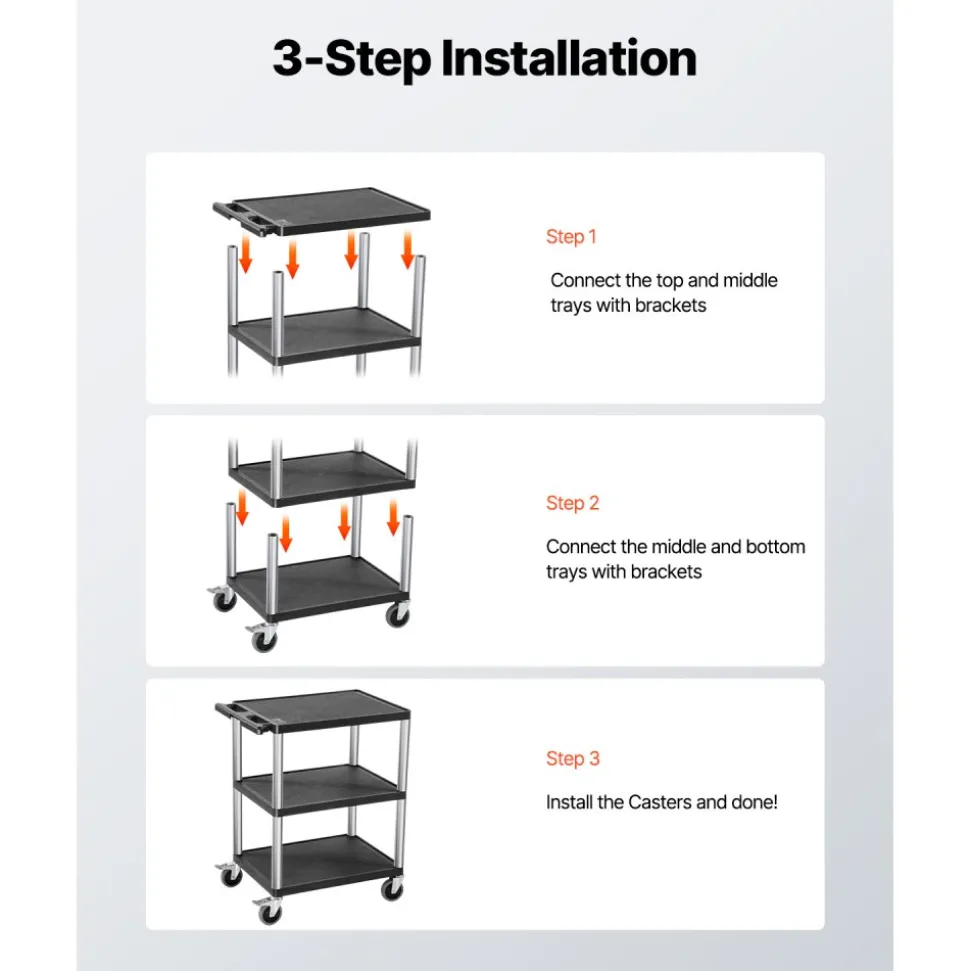 3-Step Installation

Step 1

Connect the top and middle trays with brackets

Step 2

Connect the middle and bottom trays with brackets

Step 3

Install the Casters and done!