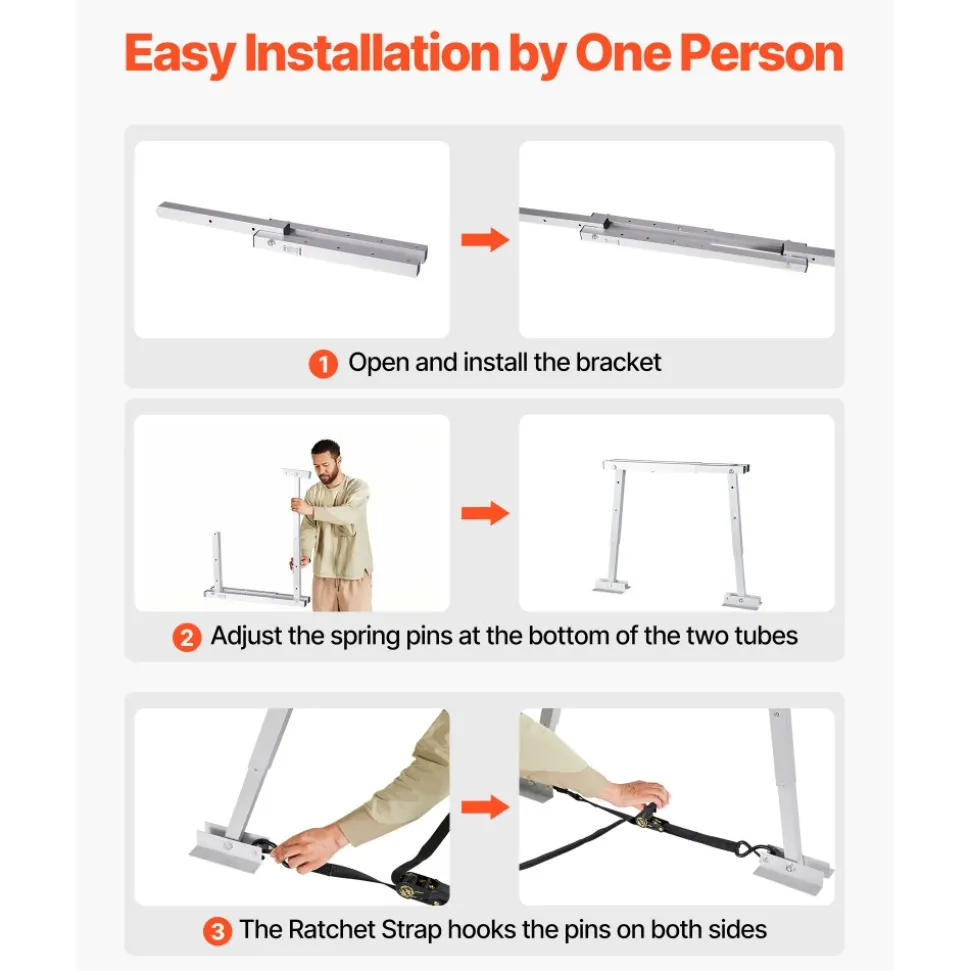 Easy Installation by One Person

1 Open and install the bracket

2 Adjust the spring pins at the bottom of the two tubes

3 The Ratchet Strap hooks the pins on both sides