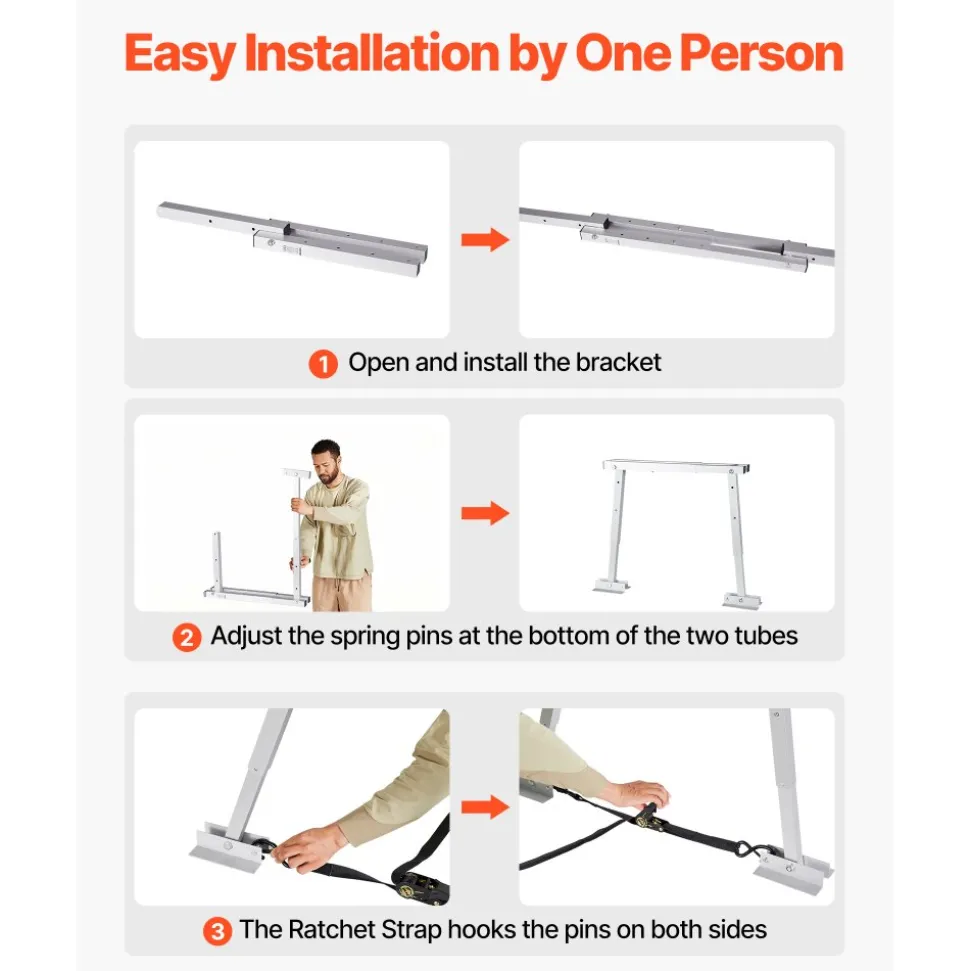 Easy Installation by One Person

1 Open and install the bracket

2 Adjust the spring pins at the bottom of the two tubes

3 The Ratchet Strap hooks the pins on both sides