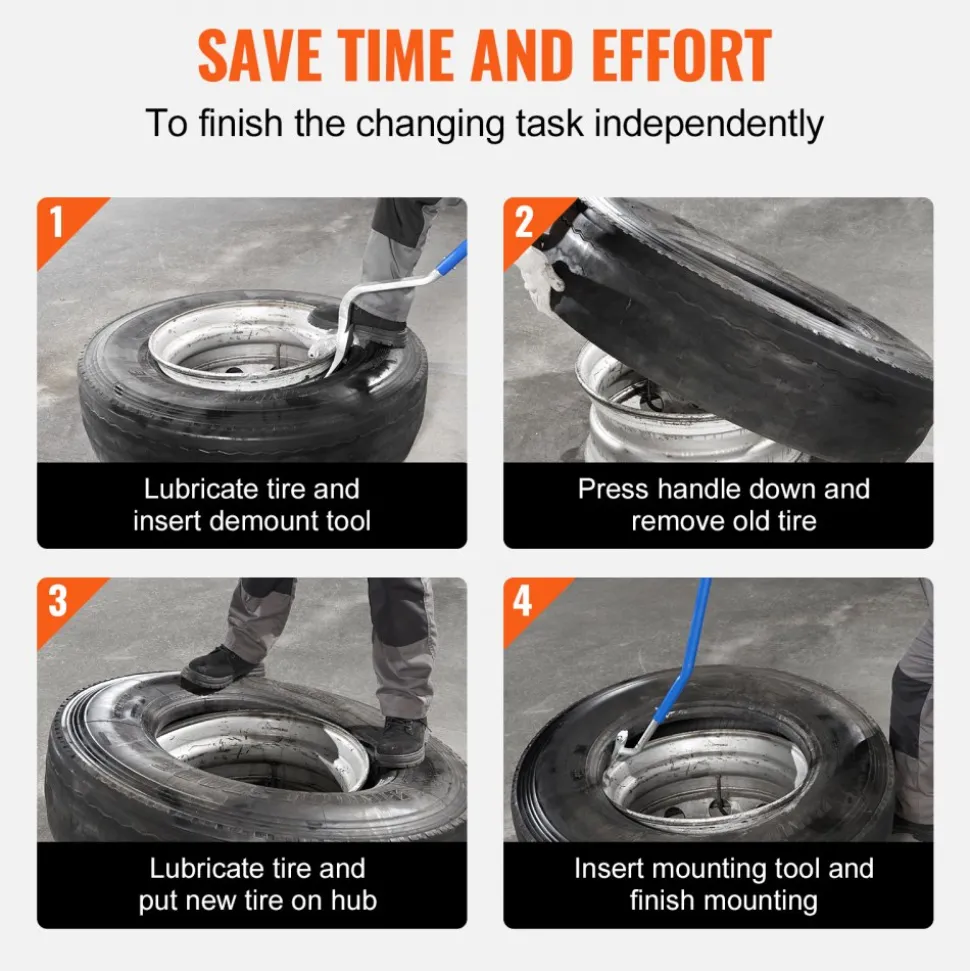 SAVE TIME AND EFFORT

To finish the changing task independently

1

Lubricate tire and insert demount tool

2

Press handle down and remove old tire

3

Lubricate tire and put new tire on hub

4

Insert mounting tool and finish mounting