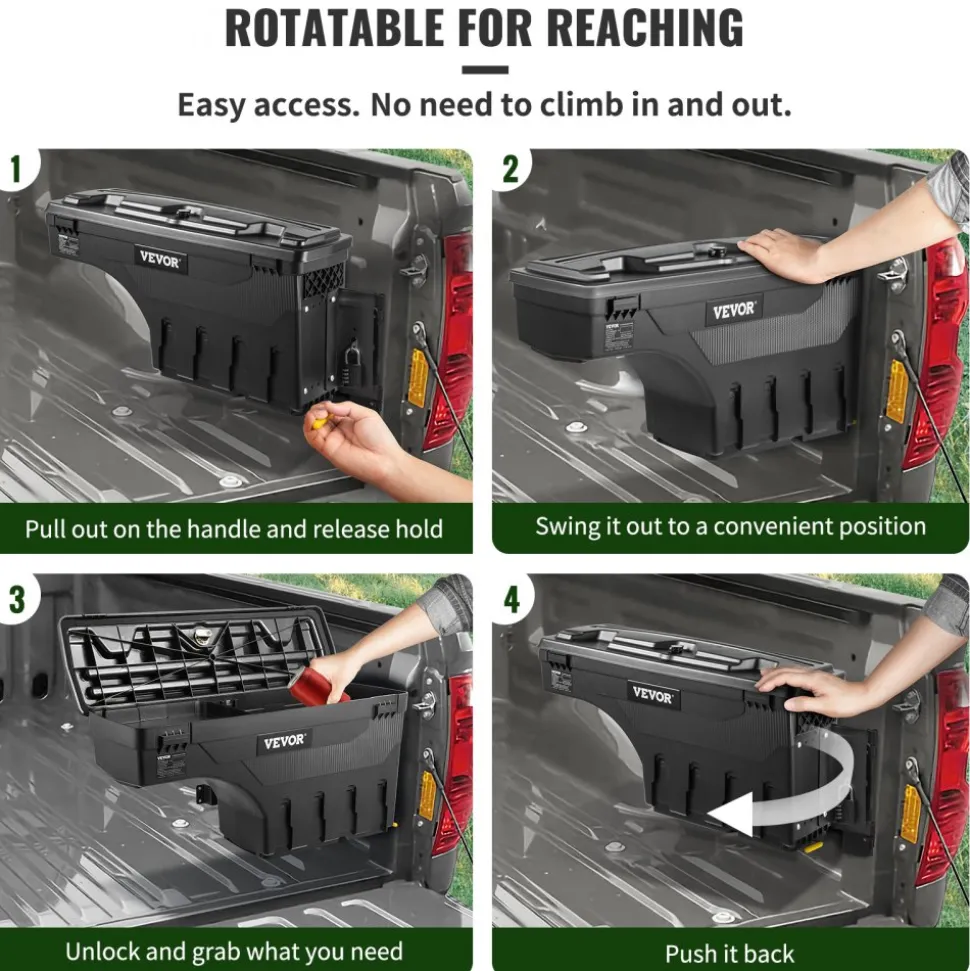 ROTATABLE FOR REACHING

Easy access. No need to climb in and out.

1

VEVOR

Pull out on the handle and release hold

2

VEVOR

Swing it out to a convenient position

3

VEVOR

Unlock and grab what you need

4

VEVOR

Push it back