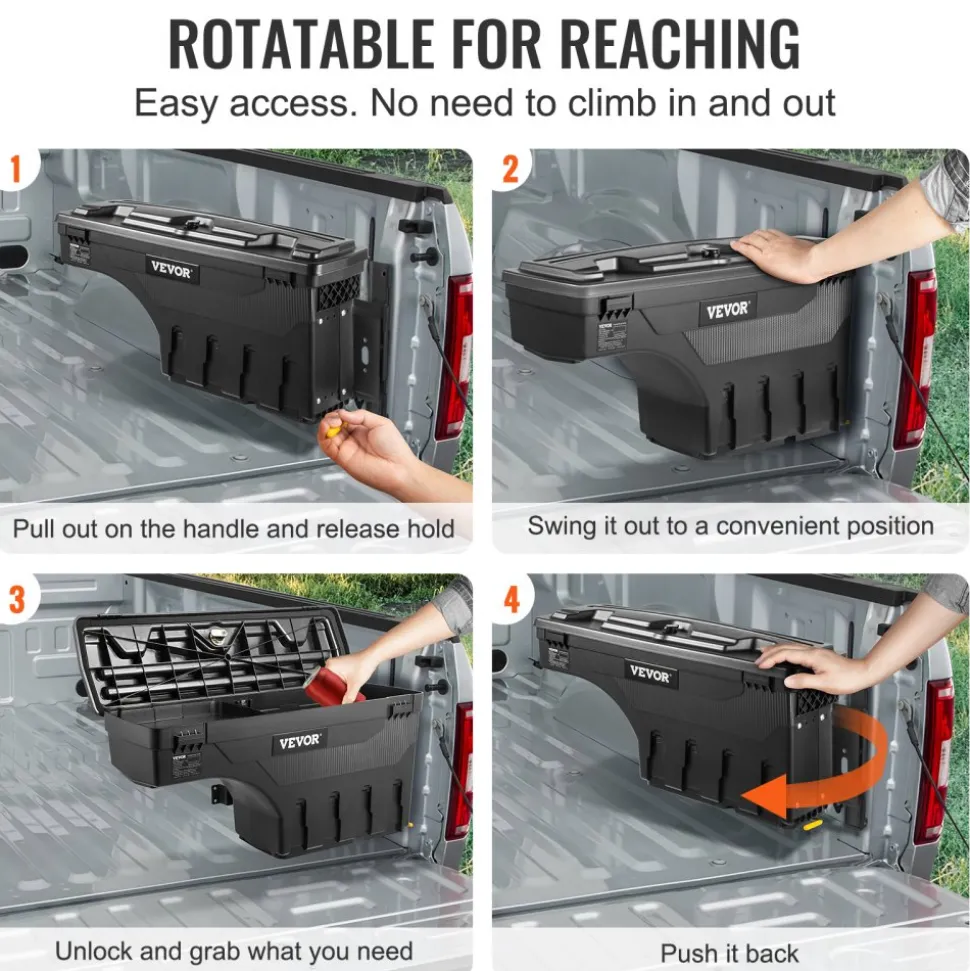 ROTATABLE FOR REACHING
Easy access. No need to climb in and out

1
VEVOR
Pull out on the handle and release hold

2
VEVOR
Swing it out to a convenient position

3
VEVOR
Unlock and grab what you need

4
VEVOR
Push it back