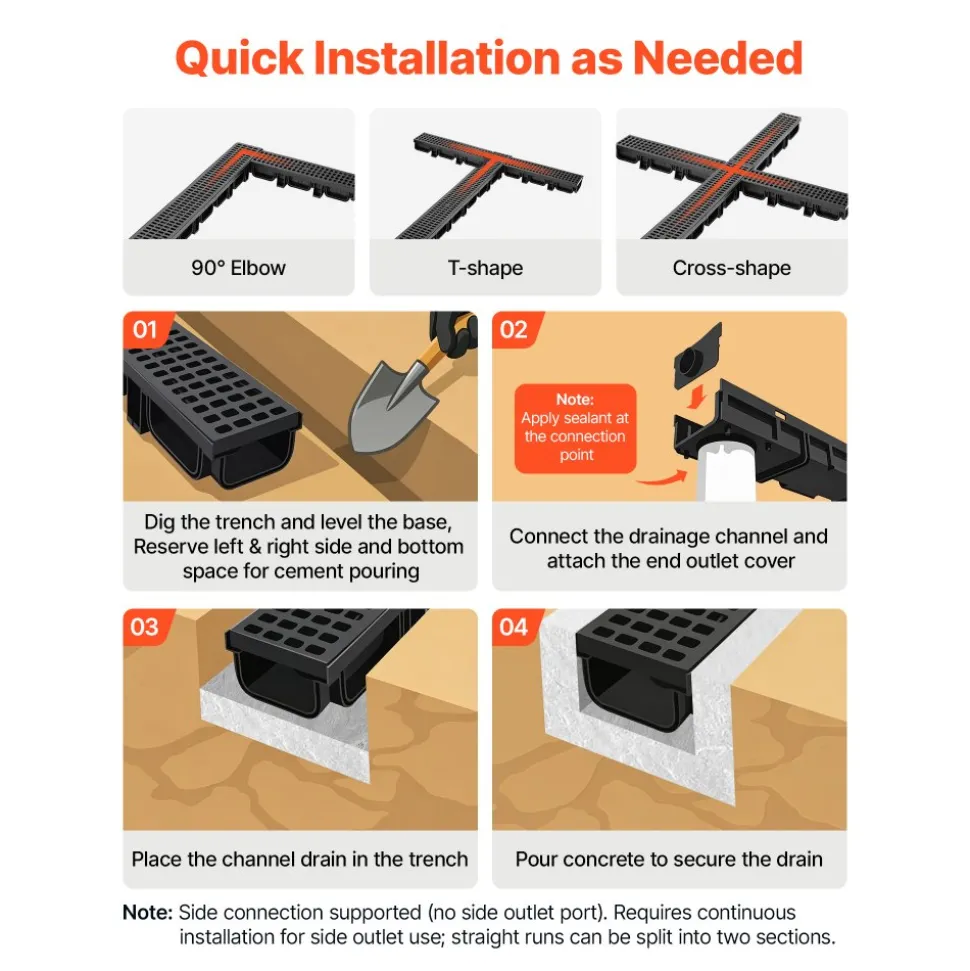 Quick Installation as Needed

90° Elbow

T-shape

Cross-shape

01

Dig the trench and level the base, Reserve left & right side and bottom space for cement pouring

02

Note: Apply sealant at the connection point

Connect the drainage channel and attach the end outlet cover

03

Place the channel drain in the trench

04

Pour concrete to secure the drain

Note: Side connection supported (no side outlet port). Requires continuous installation for side outlet use; straight runs can be split into two sections.