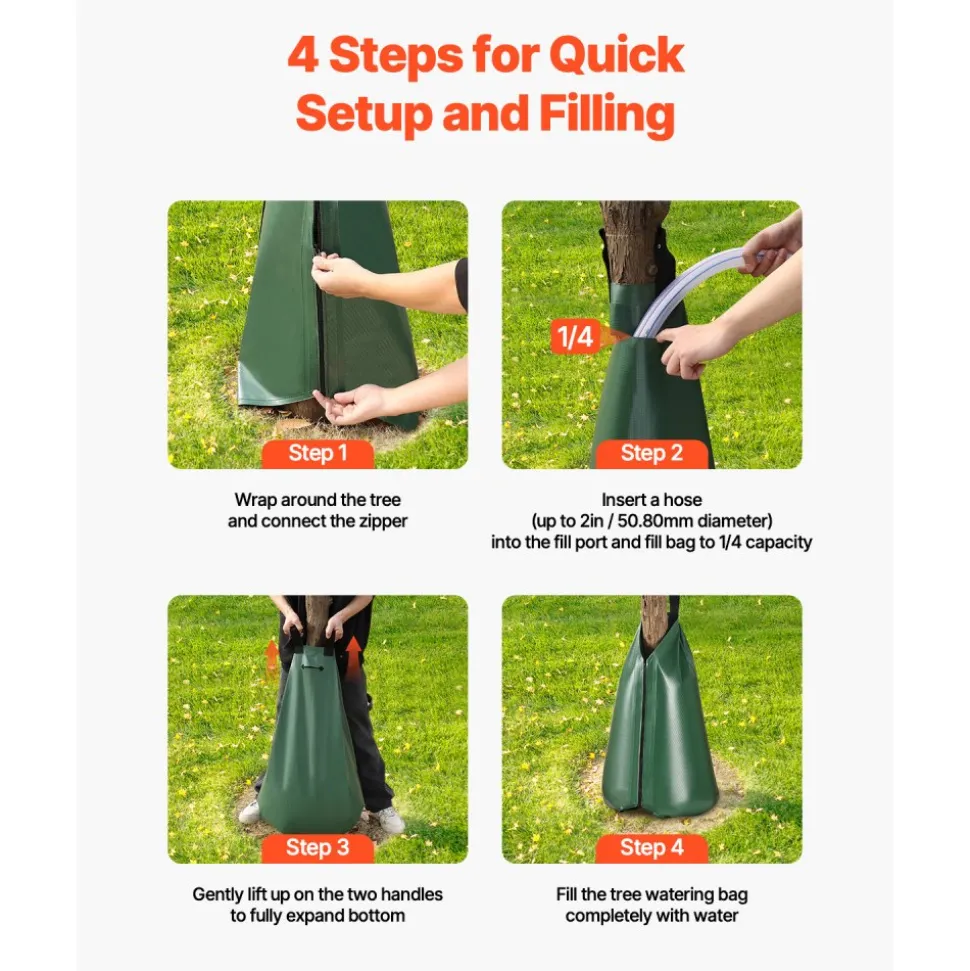 4 Steps for Quick Setup and Filling

Step 1

Wrap around the tree and connect the zipper

1/4

Step 2

Insert a hose (up to 2in / 50.80mm diameter) into the fill port and fill bag to 1/4 capacity

Step 3

Gently lift up on the two handles to fully expand bottom

Step 4

Fill the tree watering bag completely with water