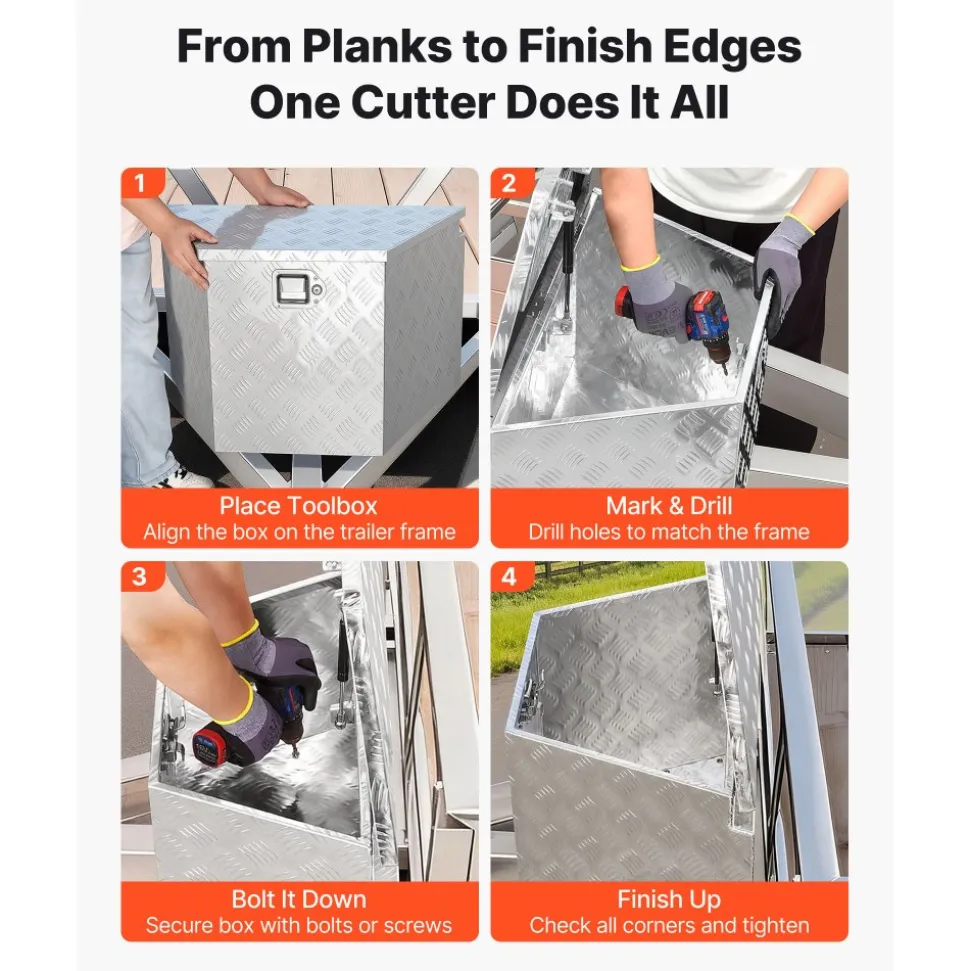 From Planks to Finish Edges
One Cutter Does It All

1
Place Toolbox
Align the box on the trailer frame

2
Mark & Drill
Drill holes to match the frame

3
Bolt It Down
Secure box with bolts or screws

4
Finish Up
Check all corners and tighten