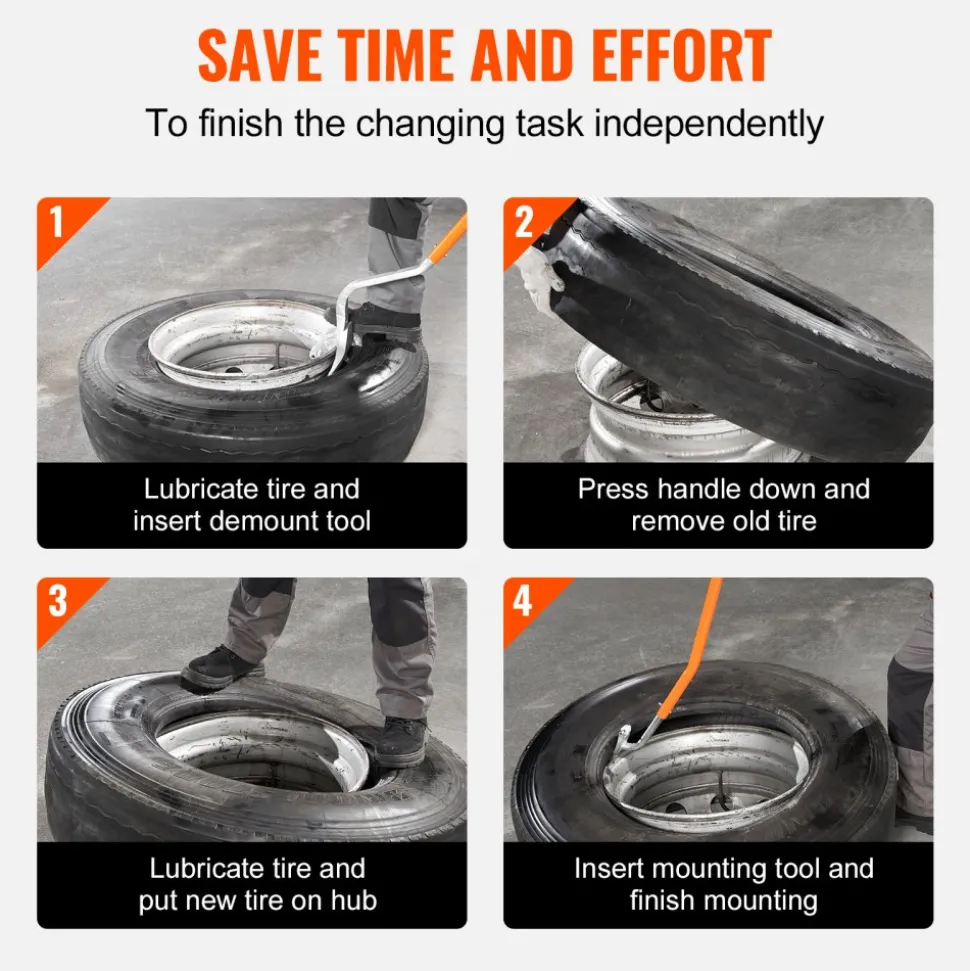 SAVE TIME AND EFFORT
To finish the changing task independently

1
Lubricate tire and insert demount tool

2
Press handle down and remove old tire

3
Lubricate tire and put new tire on hub

4
Insert mounting tool and finish mounting