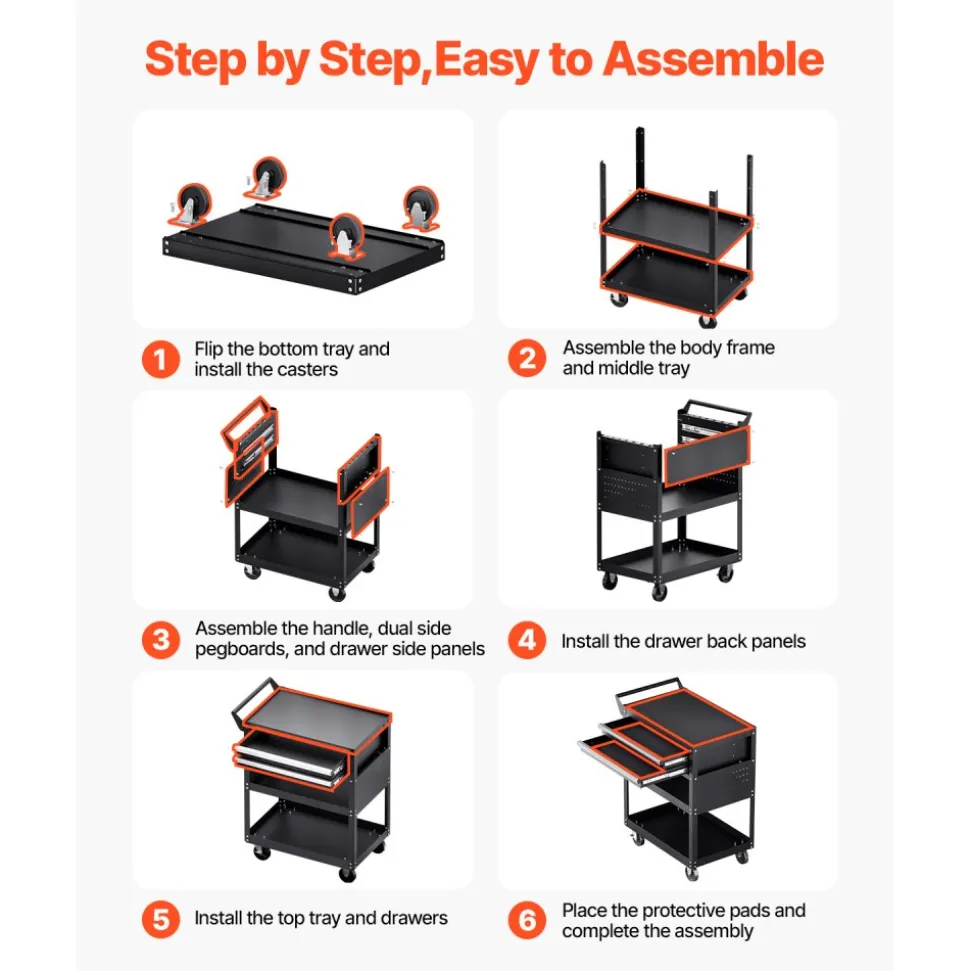 Step by Step,Easy to Assemble

1 Flip the bottom tray and install the casters

2 Assemble the body frame and middle tray

3 Assemble the handle, dual side pegboards, and drawer side panels

4 Install the drawer back panels

5 Install the top tray and drawers

6 Place the protective pads and complete the assembly