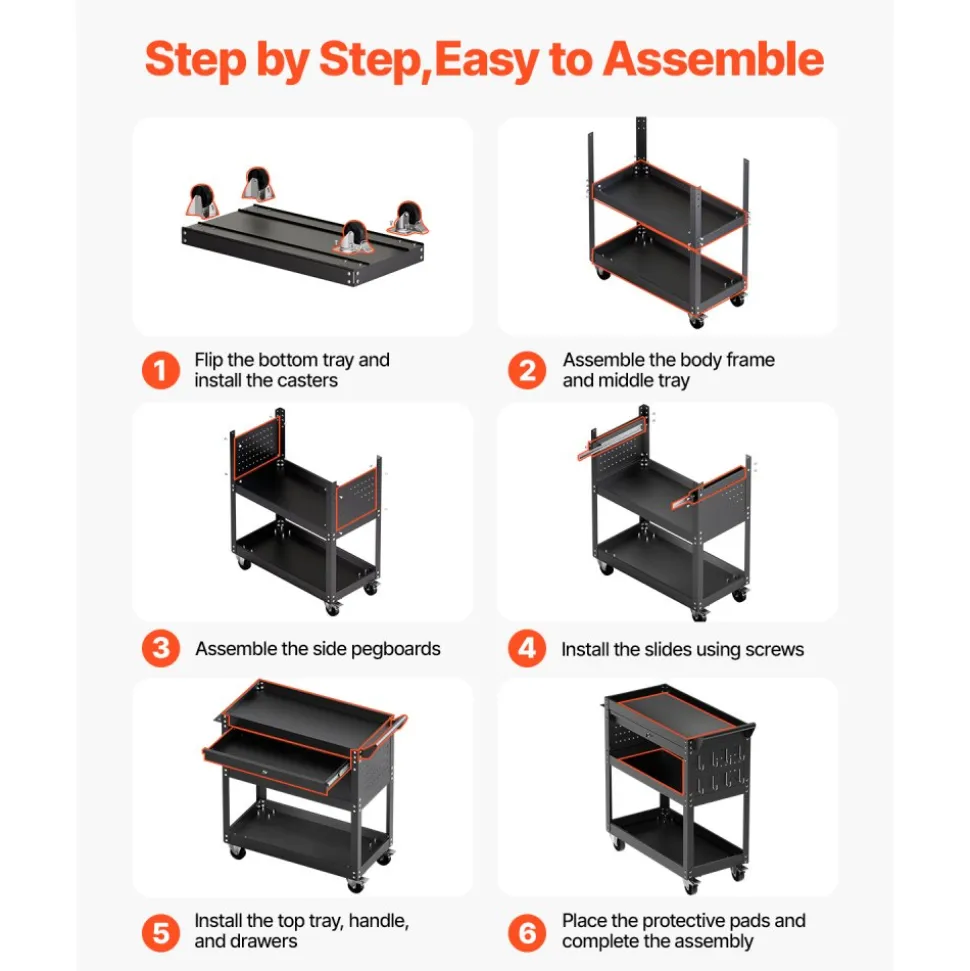 Step by Step,Easy to Assemble

1 Flip the bottom tray and install the casters

2 Assemble the body frame and middle tray

3 Assemble the side pegboards

4 Install the slides using screws

5 Install the top tray, handle, and drawers

6 Place the protective pads and complete the assembly