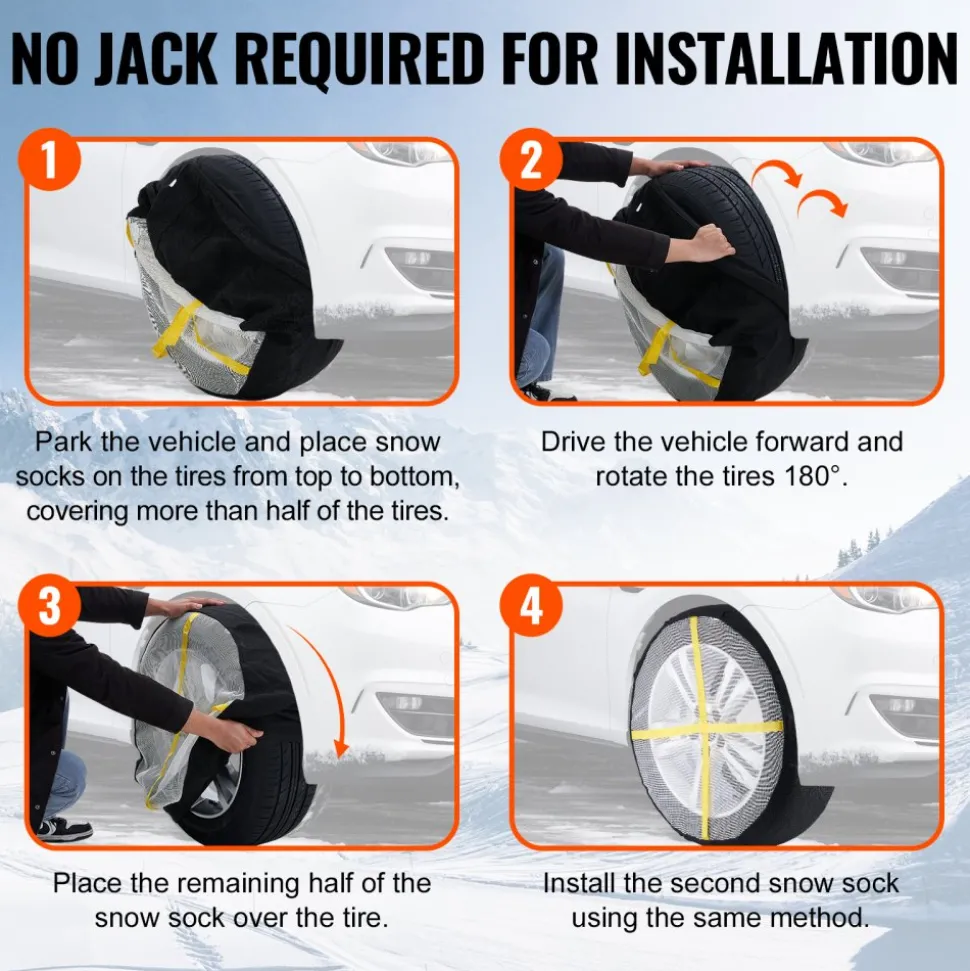 NO JACK REQUIRED FOR INSTALLATION

1

Park the vehicle and place snow socks on the tires from top to bottom, covering more than half of the tires.

2

Drive the vehicle forward and rotate the tires 180°.

3

Place the remaining half of the snow sock over the tire.

4

Install the second snow sock using the same method.