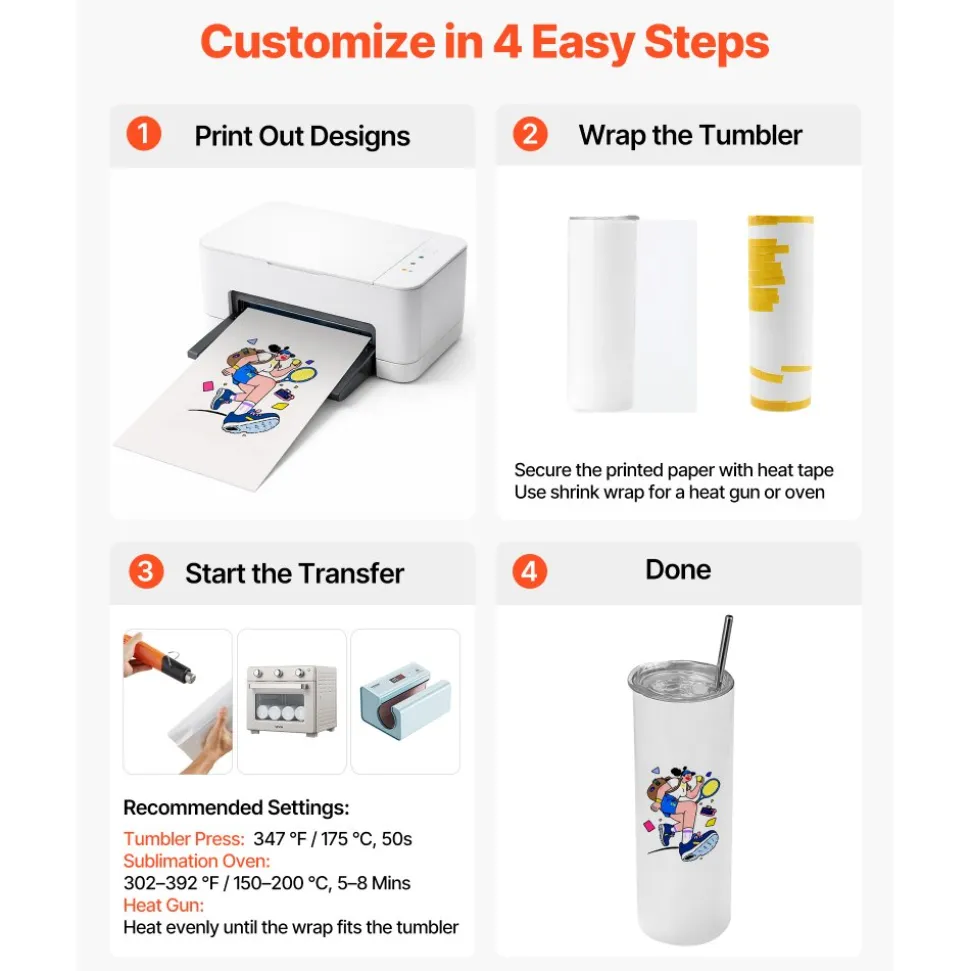 Customize in 4 Easy Steps

1 Print Out Designs

2 Wrap the Tumbler

Secure the printed paper with heat tape
Use shrink wrap for a heat gun or oven

3 Start the Transfer

Recommended Settings:

Tumbler Press: 347 °F / 175 °C, 50s
Sublimation Oven:
302–392 °F / 150–200 °C, 5–8 Mins
Heat Gun:
Heat evenly until the wrap fits the tumbler

4 Done