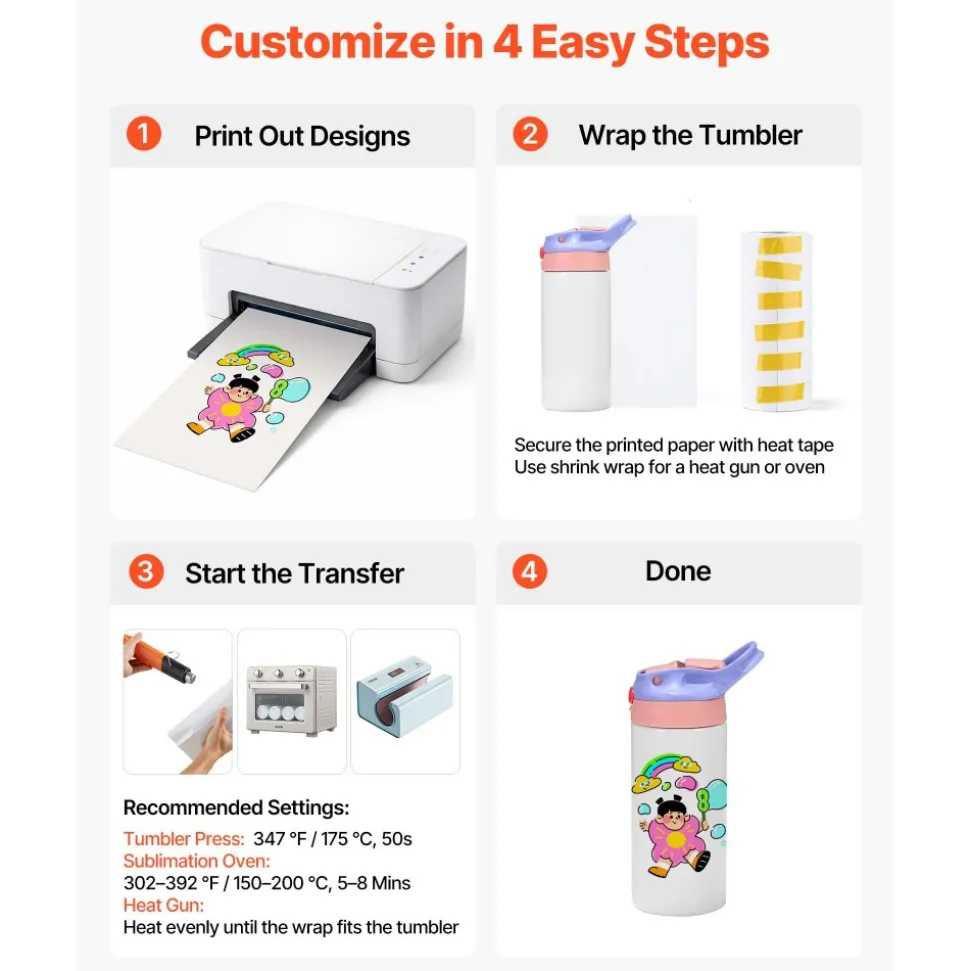 Customize in 4 Easy Steps

1 Print Out Designs

2 Wrap the Tumbler

Secure the printed paper with heat tape
Use shrink wrap for a heat gun or oven

3 Start the Transfer

Recommended Settings:

Tumbler Press: 347 °F / 175 °C, 50s
Sublimation Oven:
302–392 °F / 150–200 °C, 5–8 Mins
Heat Gun:
Heat evenly until the wrap fits the tumbler

4 Done