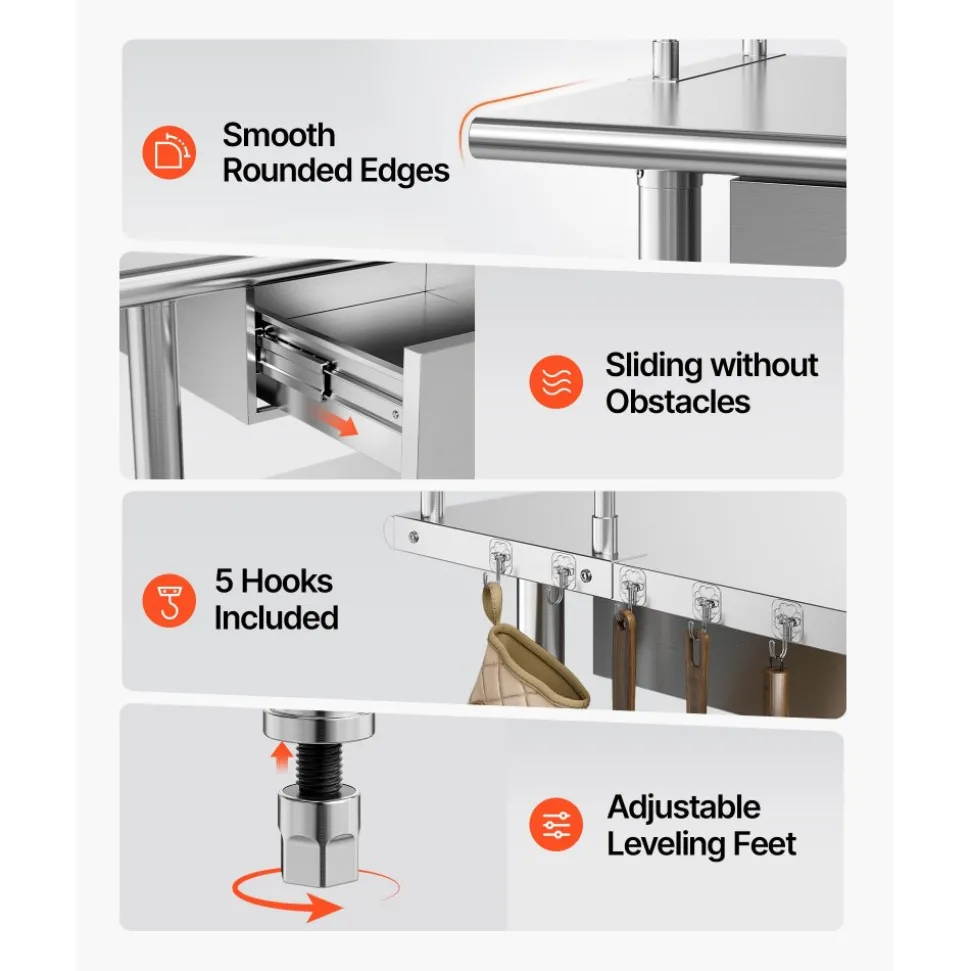 Smooth Rounded Edges

Sliding without Obstacles

5 Hooks Included

Adjustable Leveling Feet