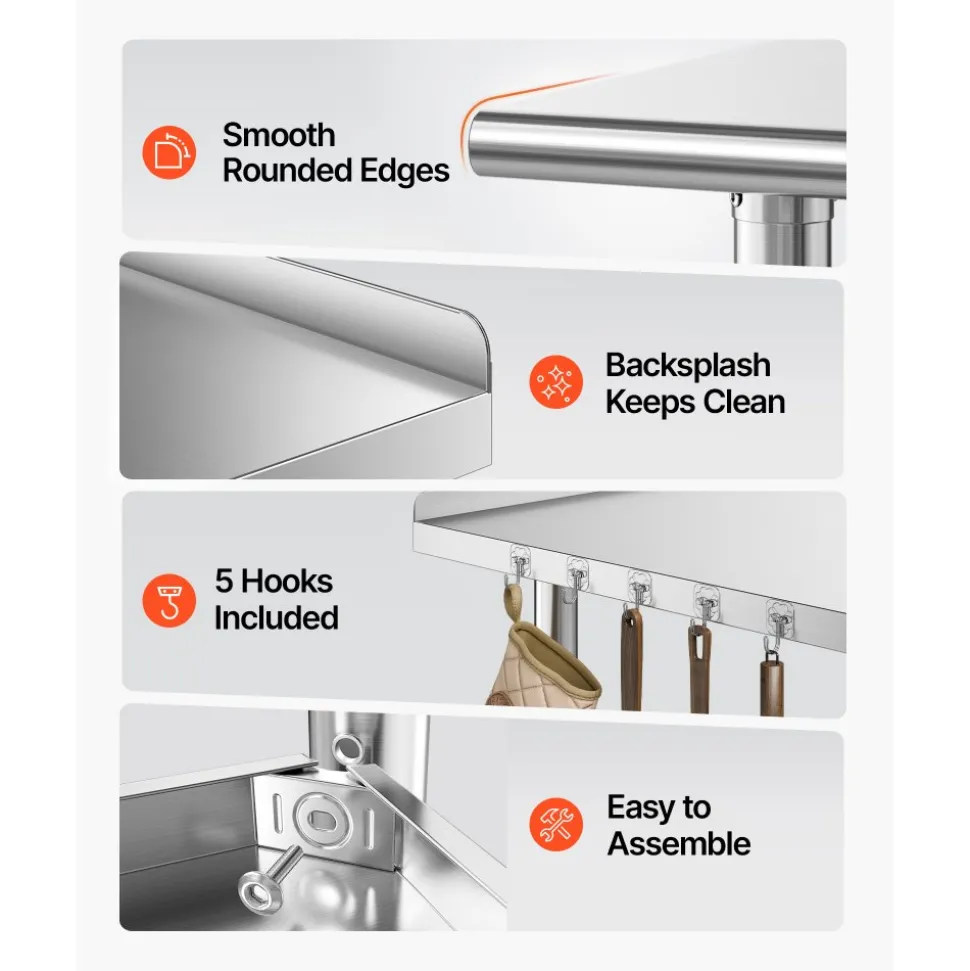 Smooth Rounded Edges

Backsplash Keeps Clean

5 Hooks Included

Easy to Assemble