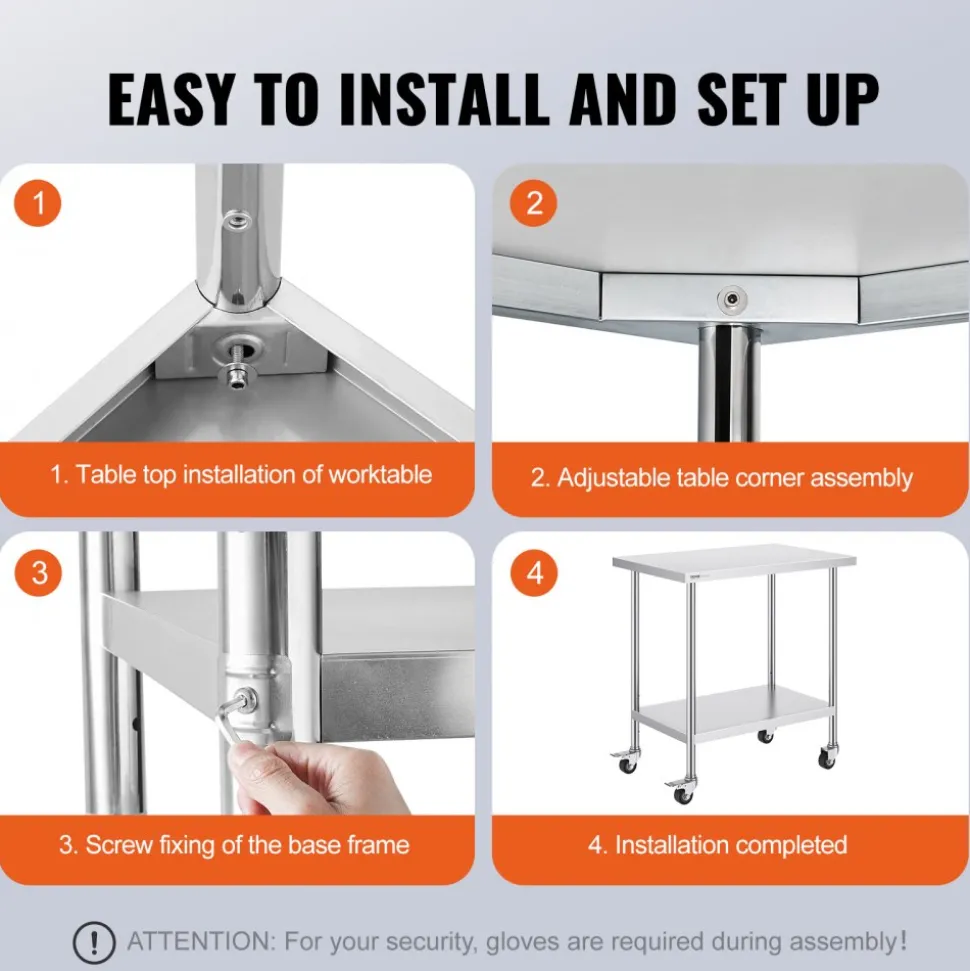 EASY TO INSTALL AND SET UP

1

1. Table top installation of worktable

2

2. Adjustable table corner assembly

3

3. Screw fixing of the base frame

4

4. Installation completed

ATTENTION: For your security, gloves are required during assembly!