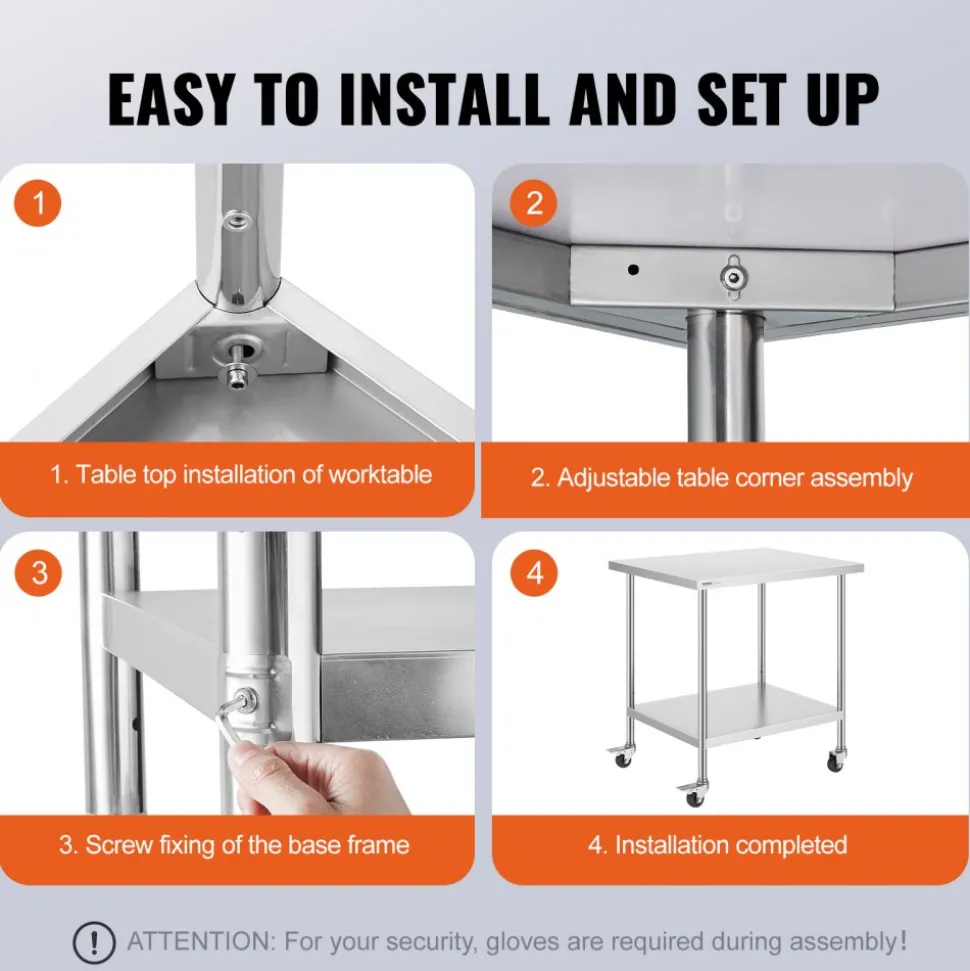 EASY TO INSTALL AND SET UP

1

1. Table top installation of worktable

2

2. Adjustable table corner assembly

3

3. Screw fixing of the base frame

4

4. Installation completed

! ATTENTION: For your security, gloves are required during assembly!