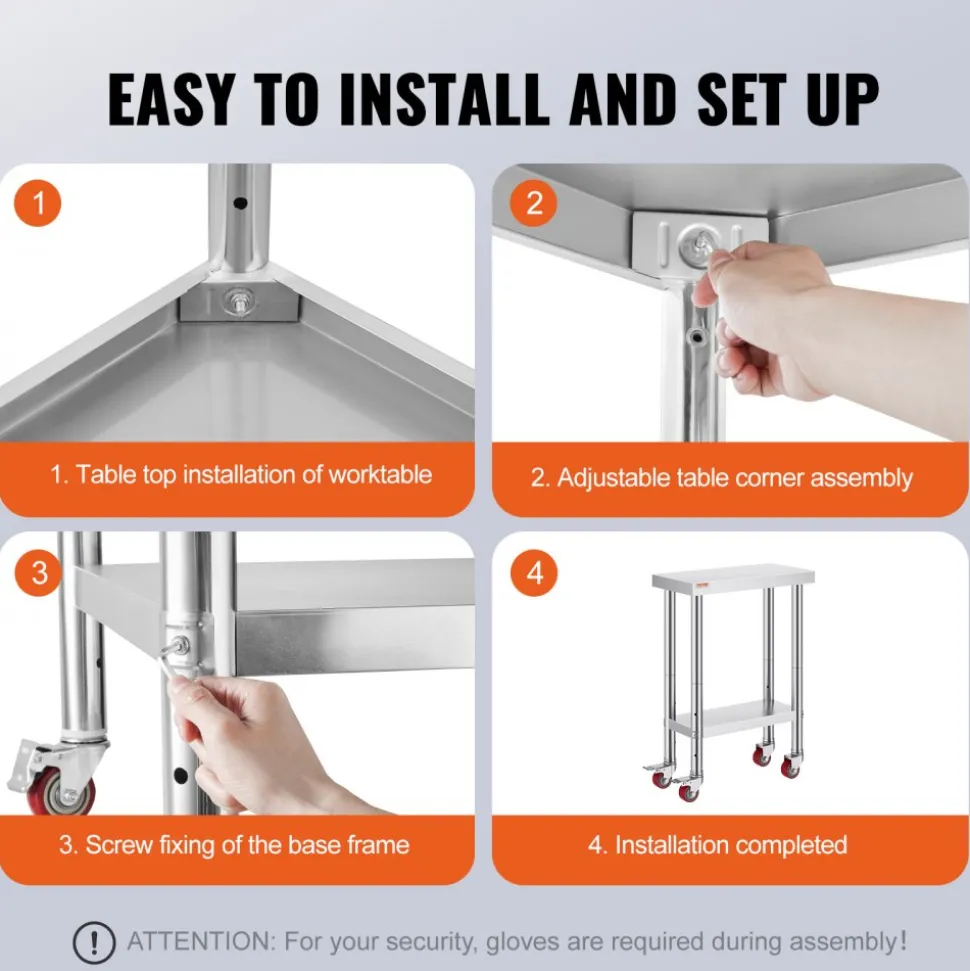 EASY TO INSTALL AND SET UP

1

1. Table top installation of worktable

2

2. Adjustable table corner assembly

3

3. Screw fixing of the base frame

4

4. Installation completed

ATTENTION: For your security, gloves are required during assembly!