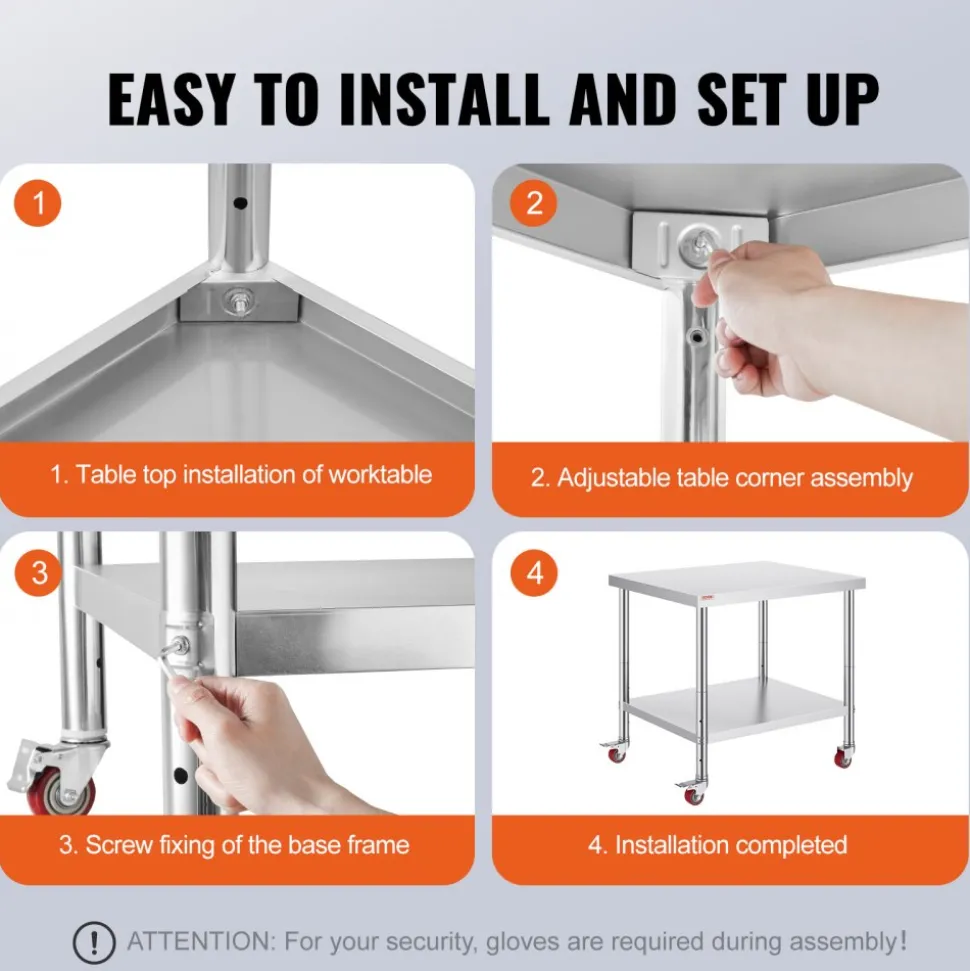 EASY TO INSTALL AND SET UP

1

1. Table top installation of worktable

2

2. Adjustable table corner assembly

3

3. Screw fixing of the base frame

4

4. Installation completed

! ATTENTION: For your security, gloves are required during assembly!