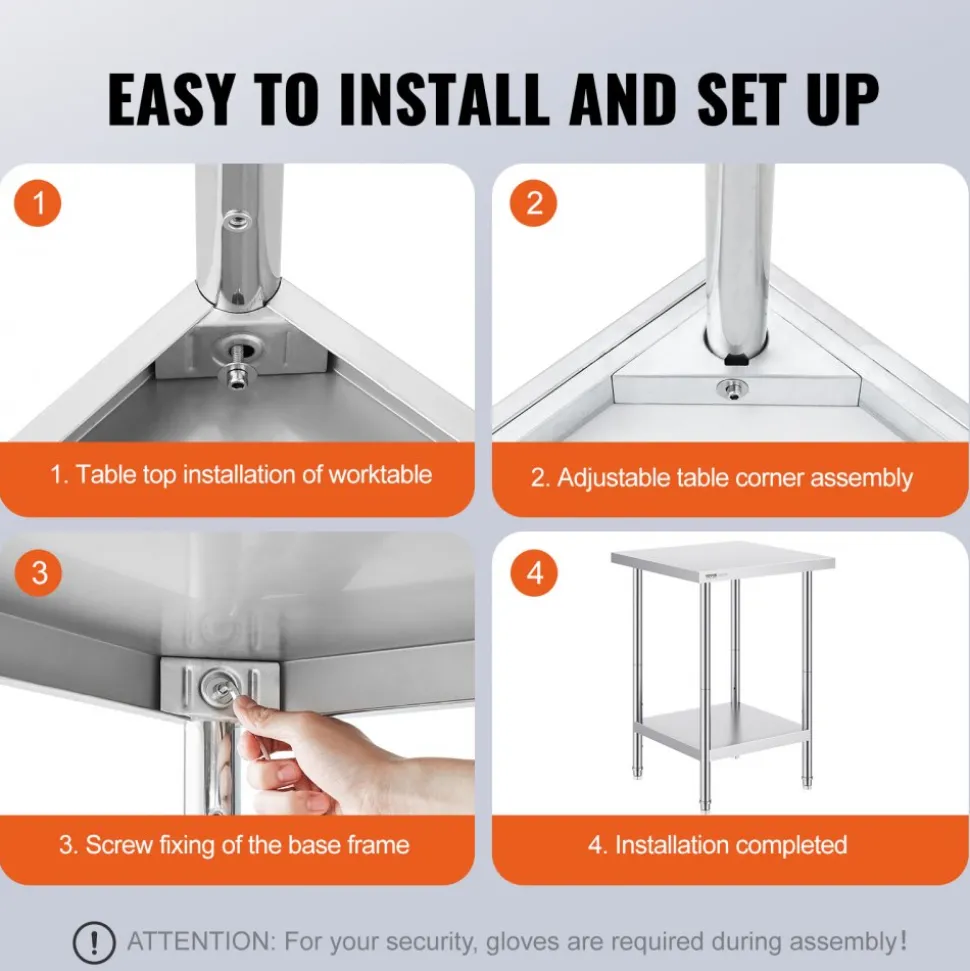 EASY TO INSTALL AND SET UP

1

1. Table top installation of worktable

2

2. Adjustable table corner assembly

3

3. Screw fixing of the base frame

4

4. Installation completed

ATTENTION: For your security, gloves are required during assembly!