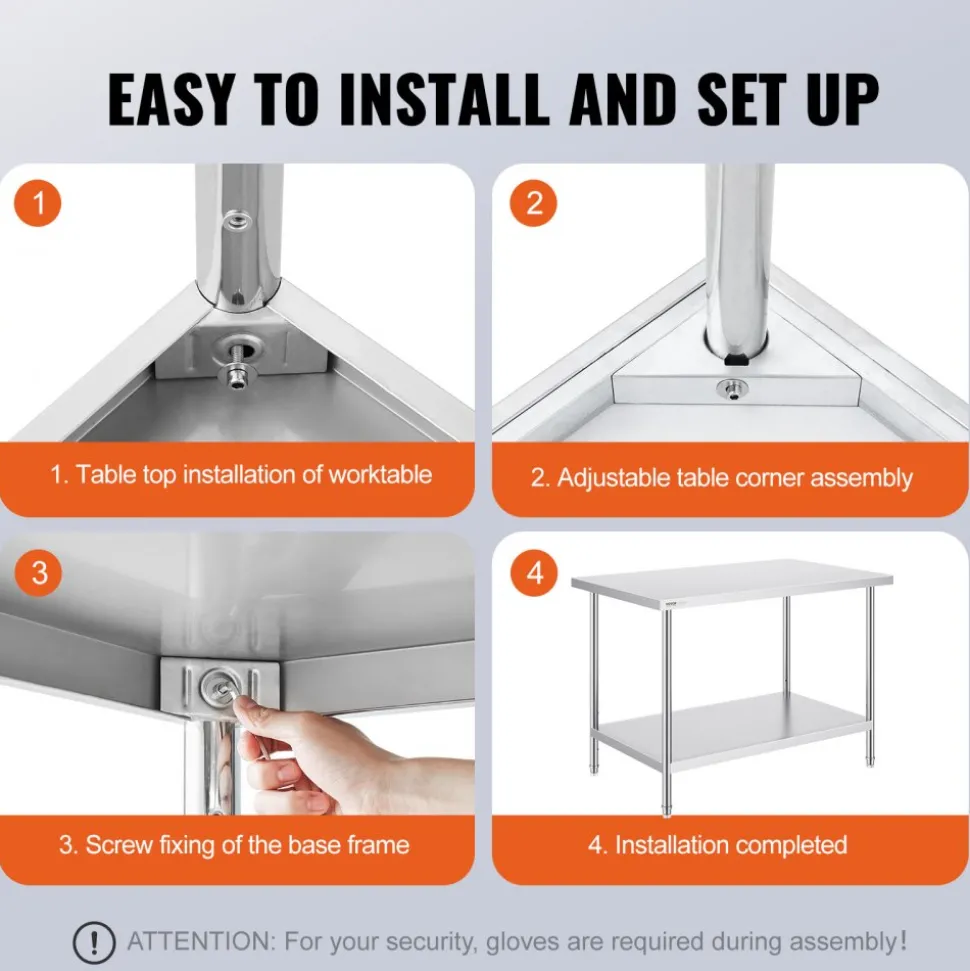 EASY TO INSTALL AND SET UP

1

1. Table top installation of worktable

2

2. Adjustable table corner assembly

3

3. Screw fixing of the base frame

4

4. Installation completed

ATTENTION: For your security, gloves are required during assembly!