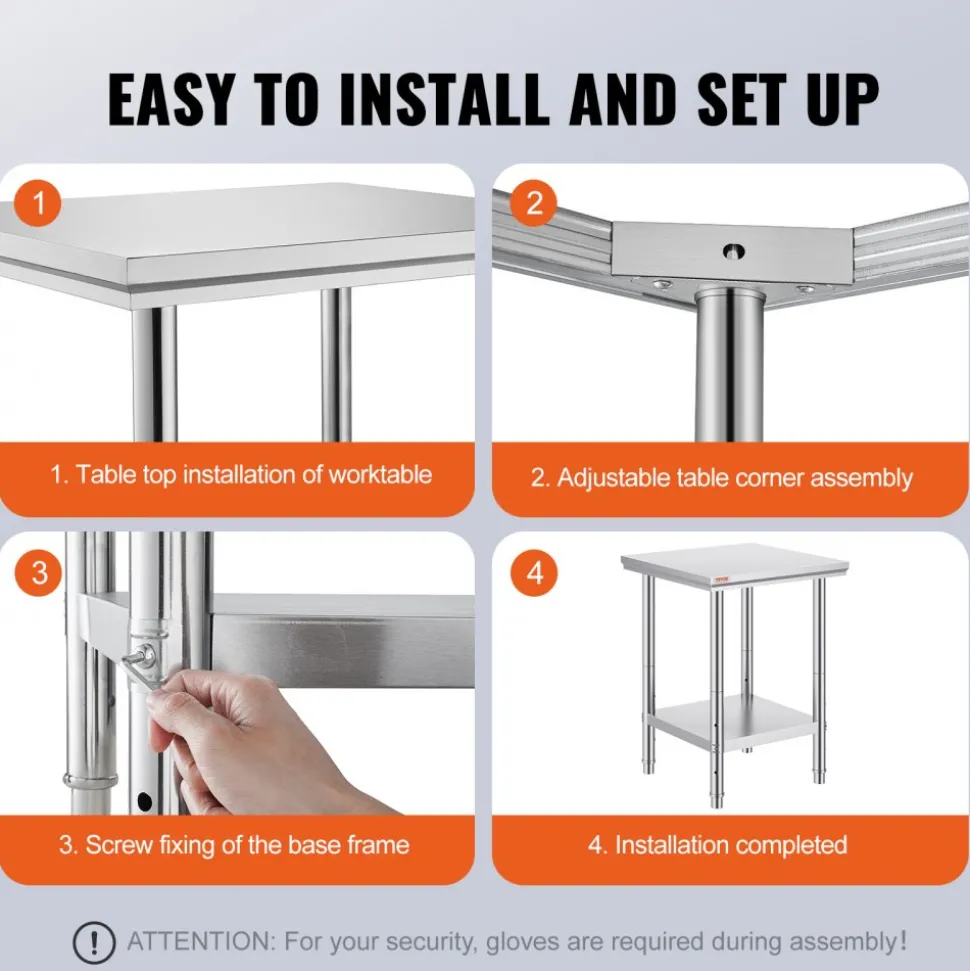 EASY TO INSTALL AND SET UP

1

1. Table top installation of worktable

2

2. Adjustable table corner assembly

3

3. Screw fixing of the base frame

4

VEVOR

4. Installation completed

ATTENTION: For your security, gloves are required during assembly!