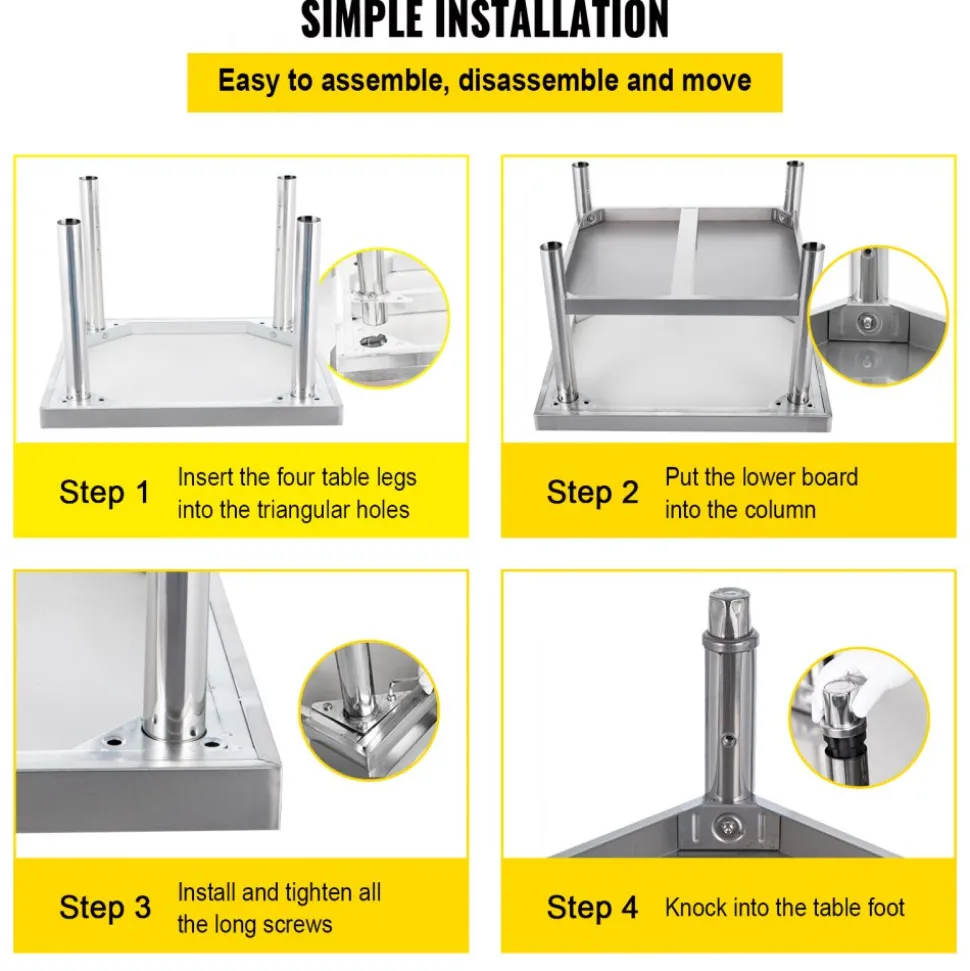 SIMPLE INSTALLATION

Easy to assemble, disassemble and move

Step 1 Insert the four table legs into the triangular holes

Step 2 Put the lower board into the column

Step 3 Install and tighten all the long screws

Step 4 Knock into the table foot