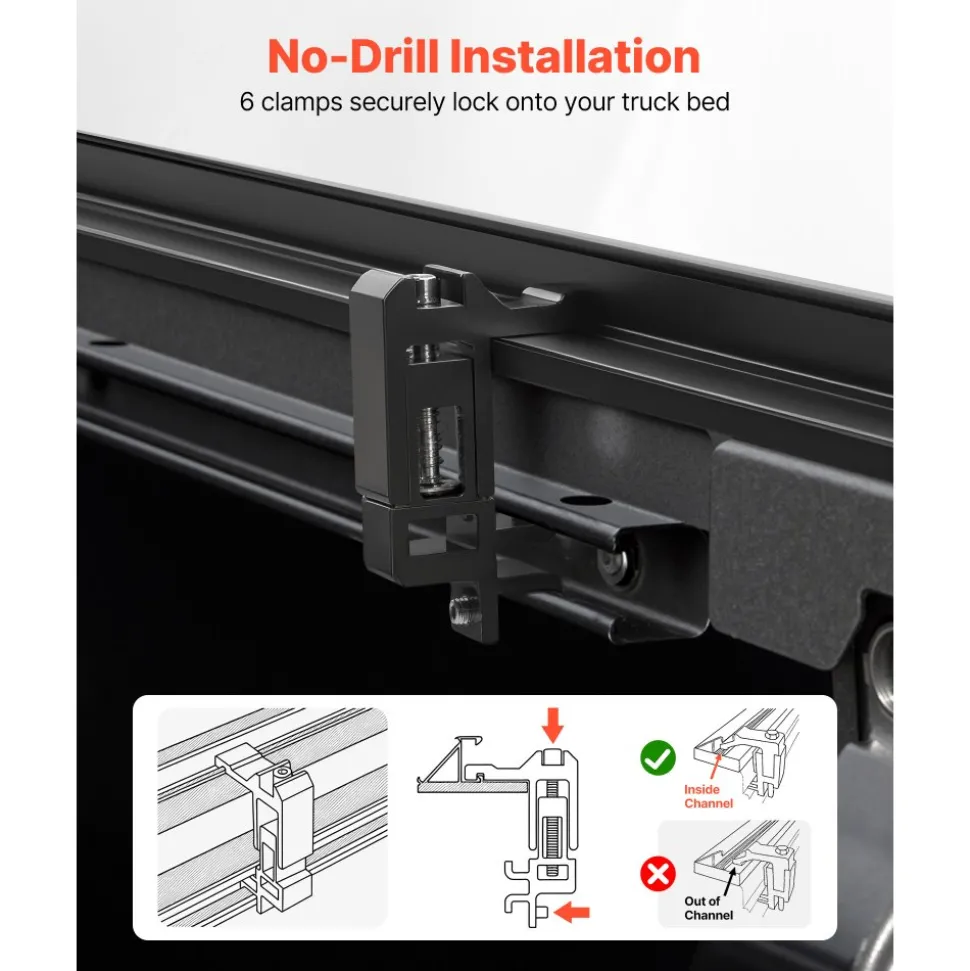 No-Drill Installation
6 clamps securely lock onto your truck bed

Inside Channel

Out of Channel