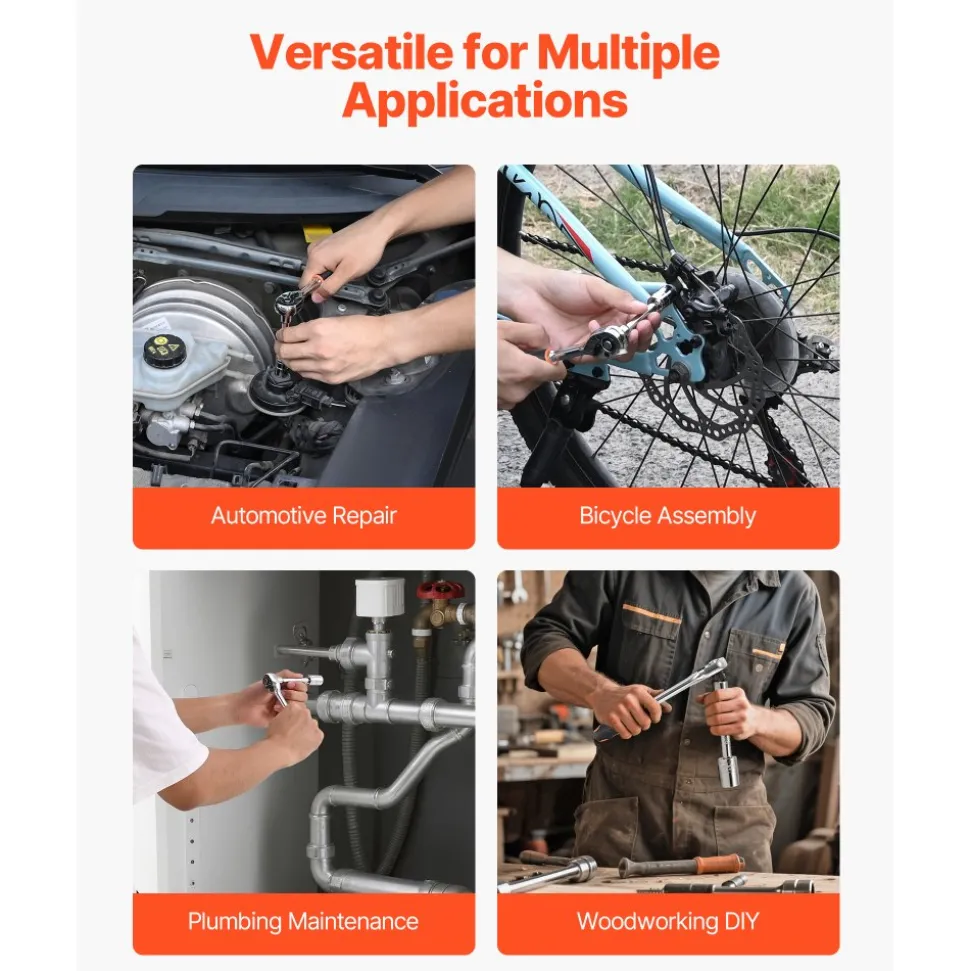 Versatile for Multiple Applications

Automotive Repair

Bicycle Assembly

Plumbing Maintenance

Woodworking DIY