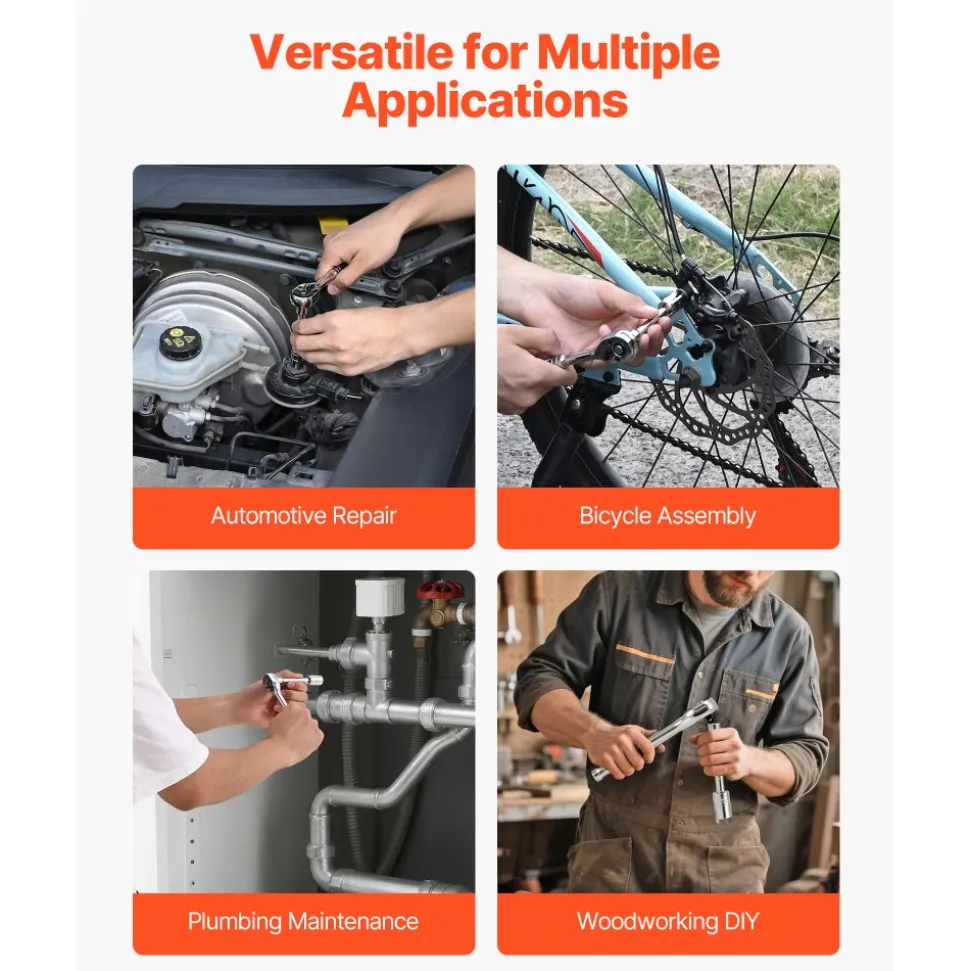 Versatile for Multiple Applications

Automotive Repair

Bicycle Assembly

Plumbing Maintenance

Woodworking DIY