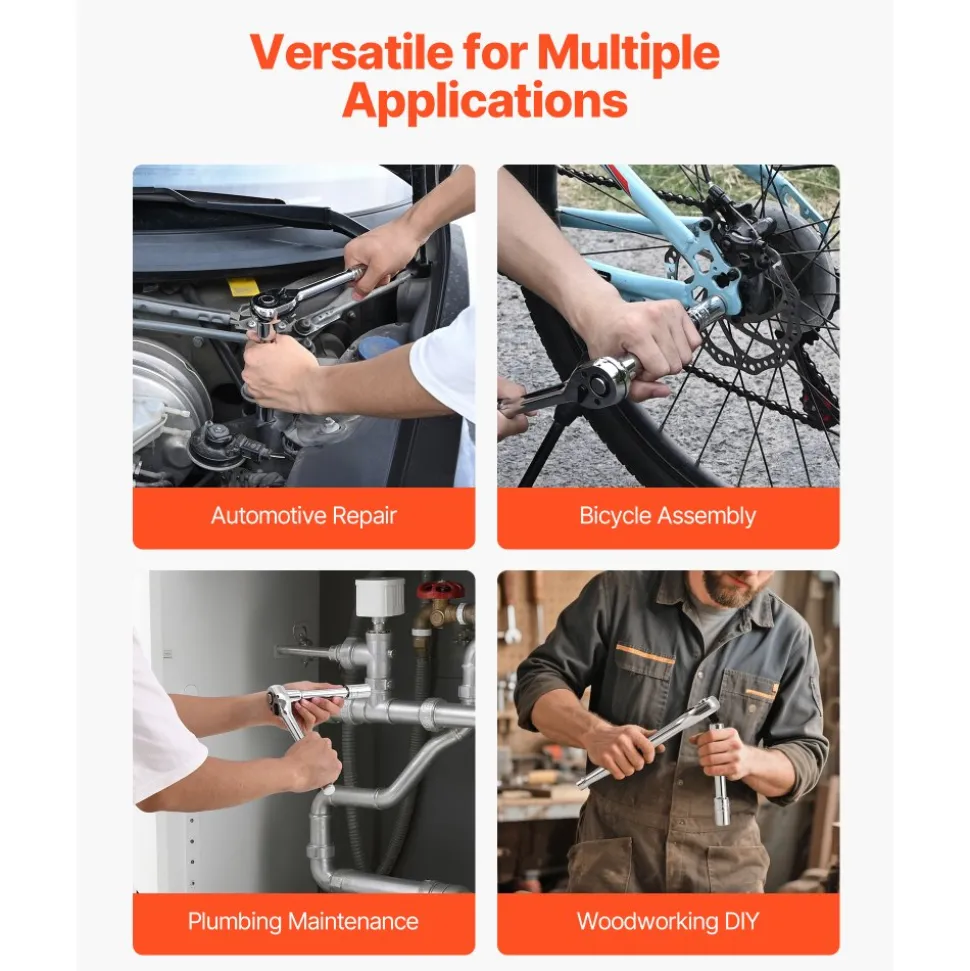 Versatile for Multiple Applications

Automotive Repair

Bicycle Assembly

Plumbing Maintenance

Woodworking DIY