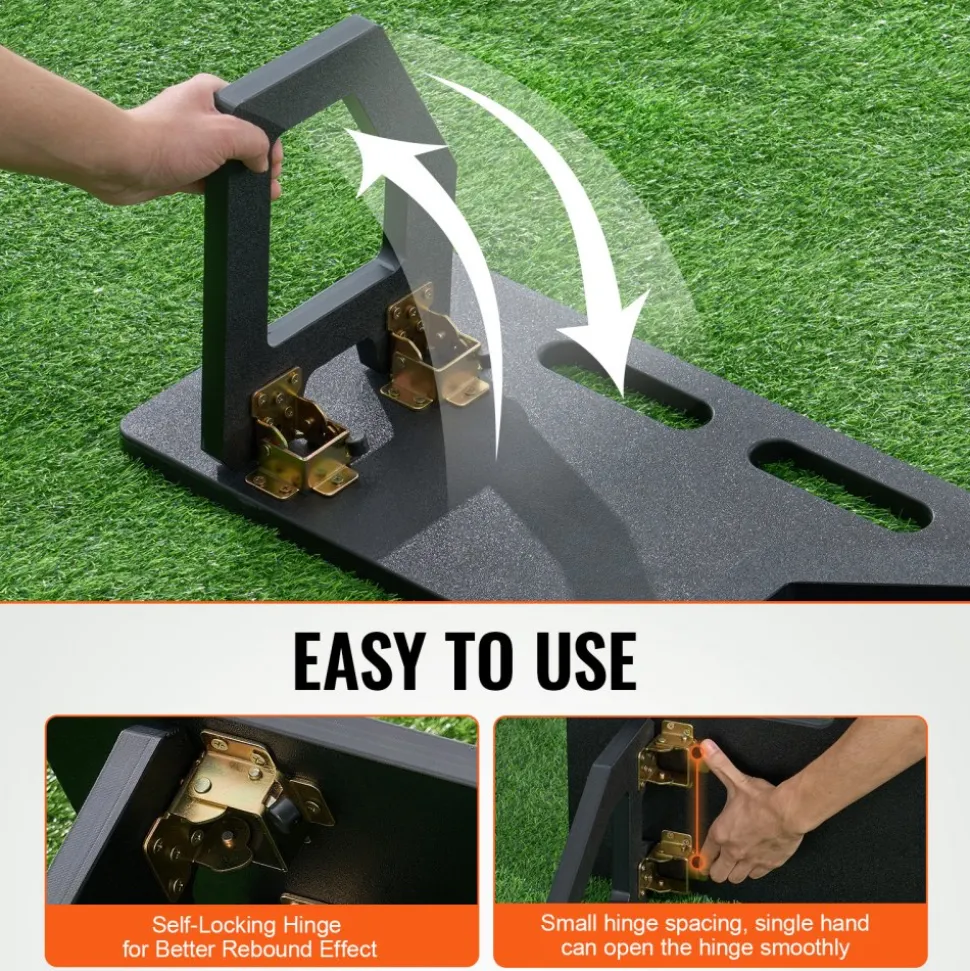 EASY TO USE

Self-Locking Hinge for Better Rebound Effect

Small hinge spacing, single hand can open the hinge smoothly