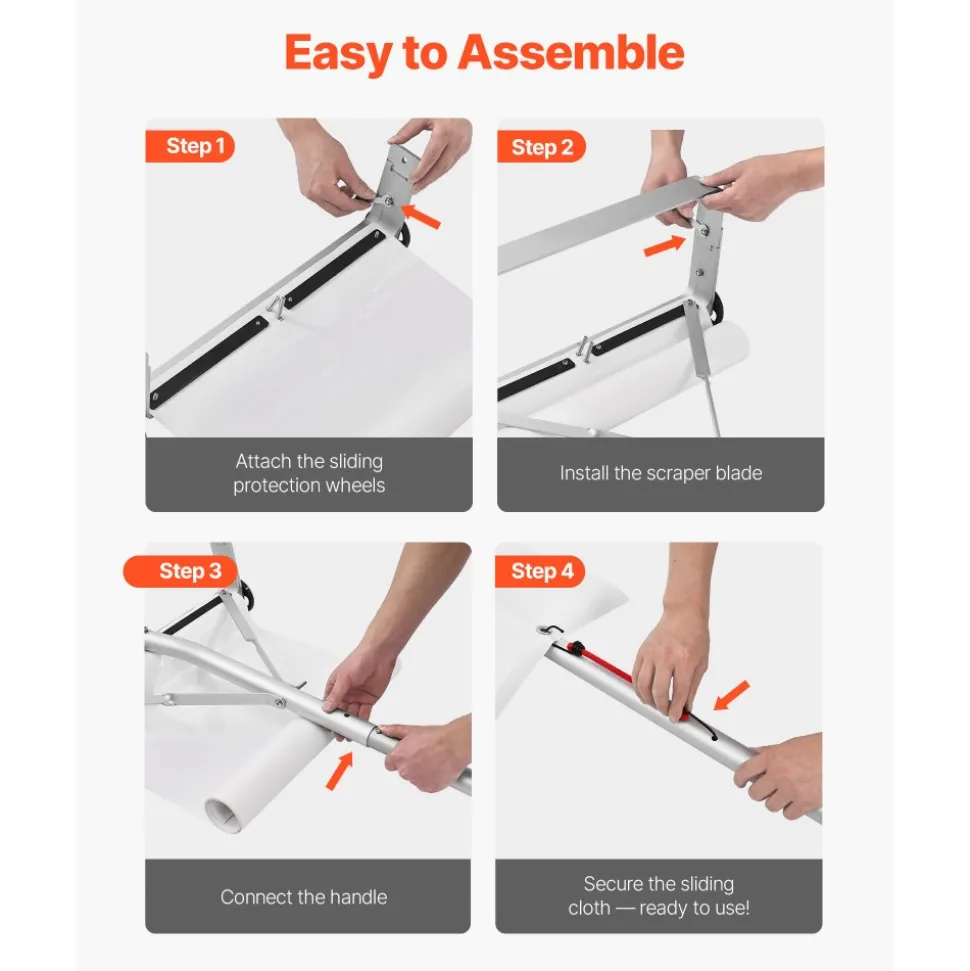 Easy to Assemble

Step 1

Attach the sliding protection wheels

Step 2

Install the scraper blade

Step 3

Connect the handle

Step 4

Secure the sliding cloth — ready to use!