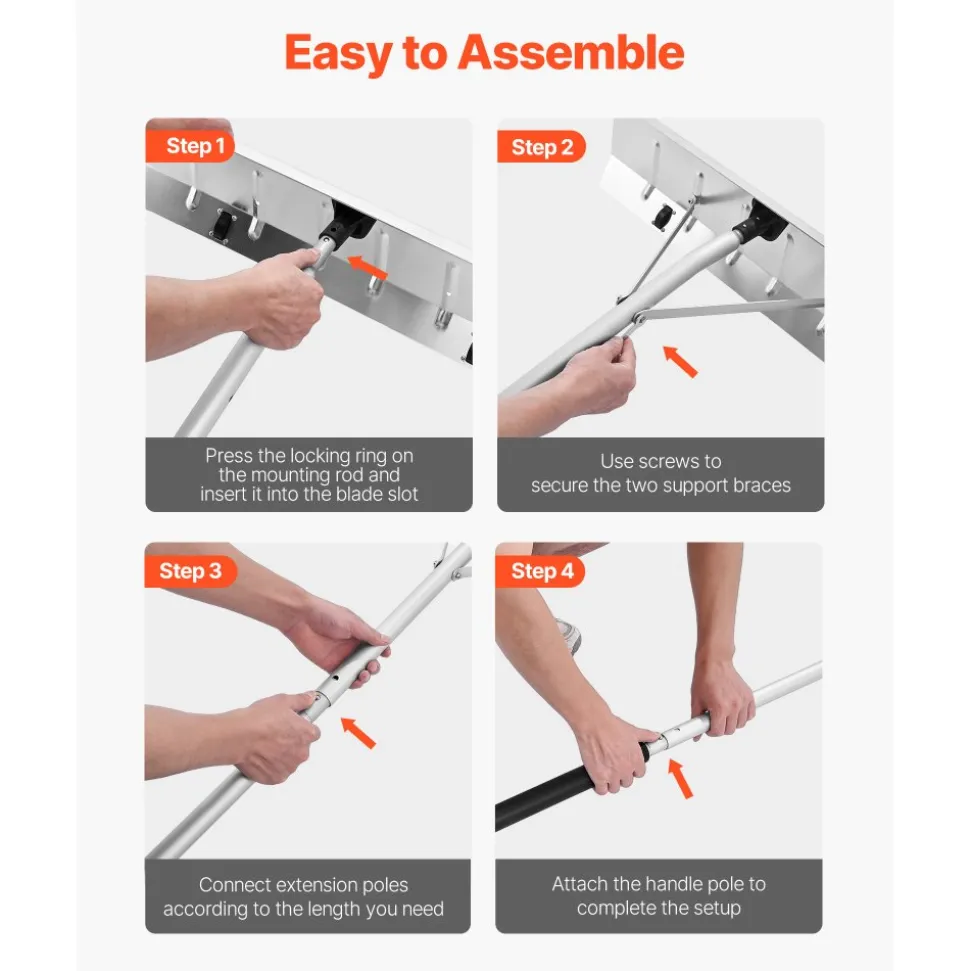 Easy to Assemble

Step 1

Press the locking ring on the mounting rod and insert it into the blade slot

Step 2

Use screws to secure the two support braces

Step 3

Connect extension poles according to the length you need

Step 4

Attach the handle pole to complete the setup