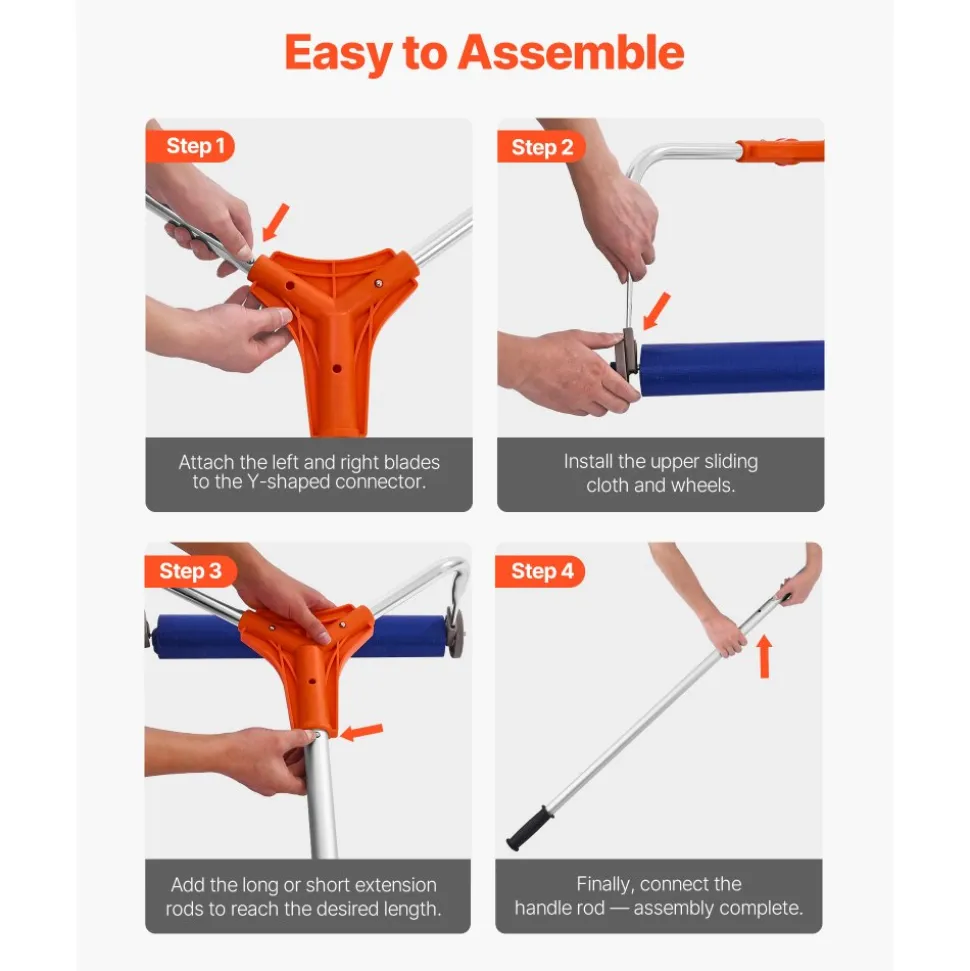 Easy to Assemble

Step 1

Attach the left and right blades to the Y-shaped connector.

Step 2

Install the upper sliding cloth and wheels.

Step 3

Add the long or short extension rods to reach the desired length.

Step 4

Finally, connect the handle rod — assembly complete.