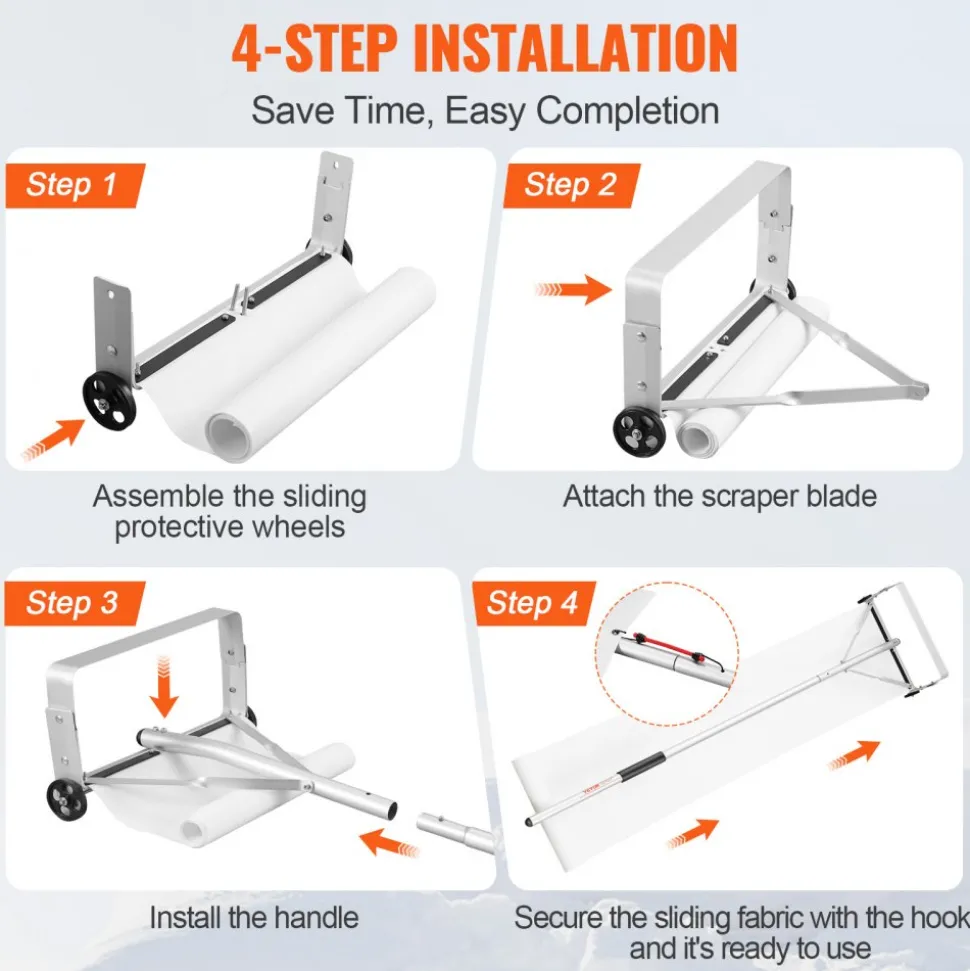 4-STEP INSTALLATION

Save Time, Easy Completion

Step 1

Assemble the sliding protective wheels

Step 2

Attach the scraper blade

Step 3

Install the handle

Step 4

Secure the sliding fabric with the hook and it's ready to use