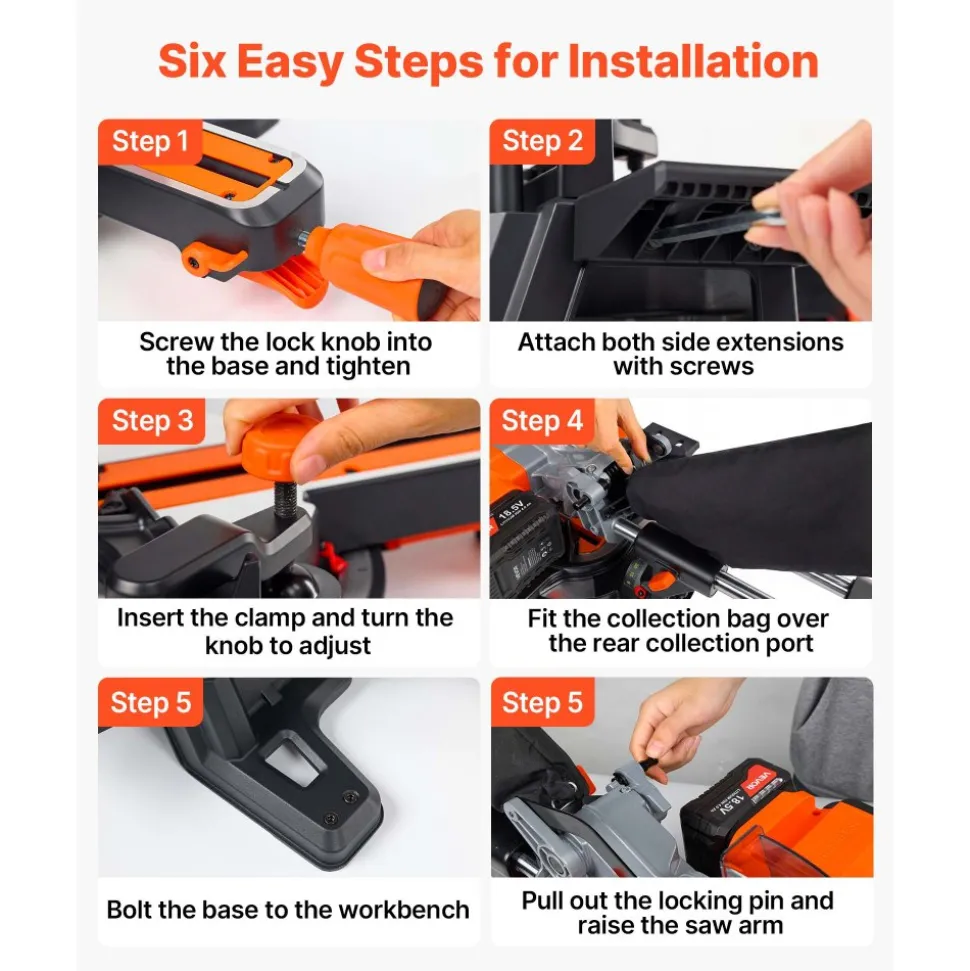 Six Easy Steps for Installation

Step 1

Screw the lock knob into the base and tighten

Step 2

Attach both side extensions with screws

Step 3

Insert the clamp and turn the knob to adjust

Step 4

18.5V

Fit the collection bag over the rear collection port

Step 5

Bolt the base to the workbench

Step 5

VEVOR 18.5V

Pull out the locking pin and raise the saw arm