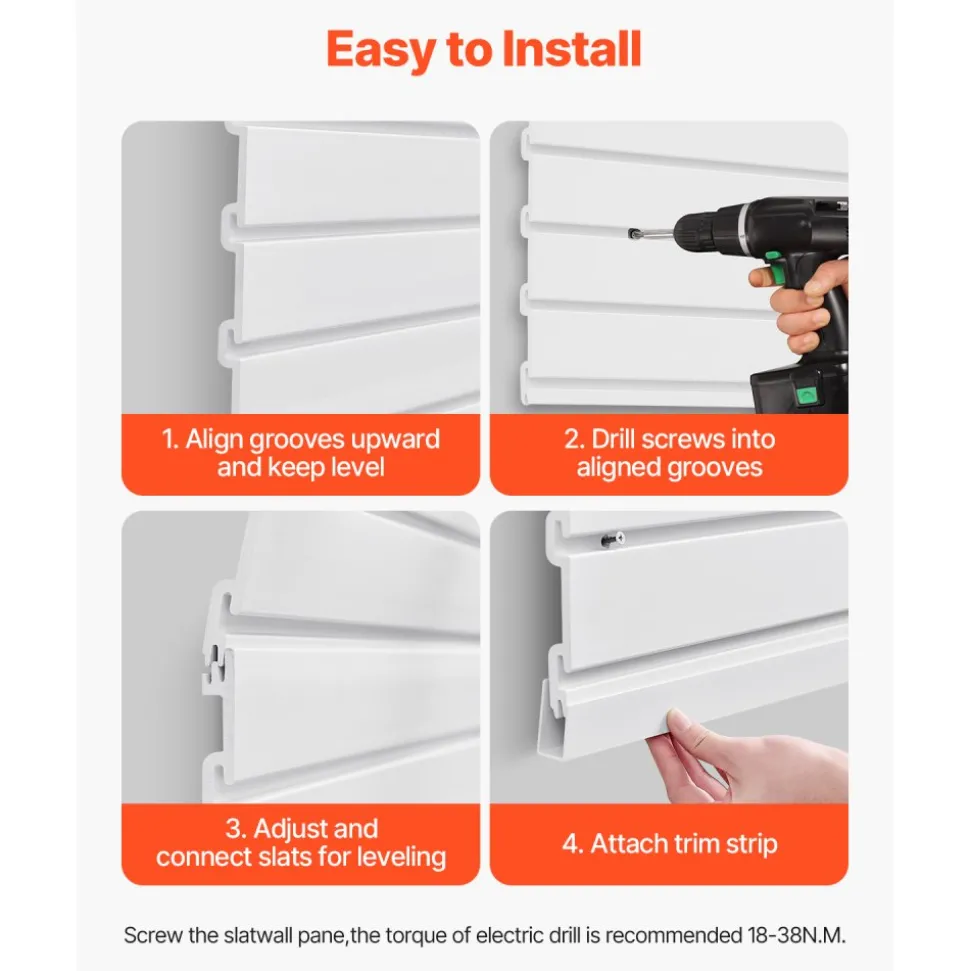 Easy to Install

1. Align grooves upward and keep level

2. Drill screws into aligned grooves

3. Adjust and connect slats for leveling

4. Attach trim strip

Screw the slatwall pane,the torque of electric drill is recommended 18-38N.M.