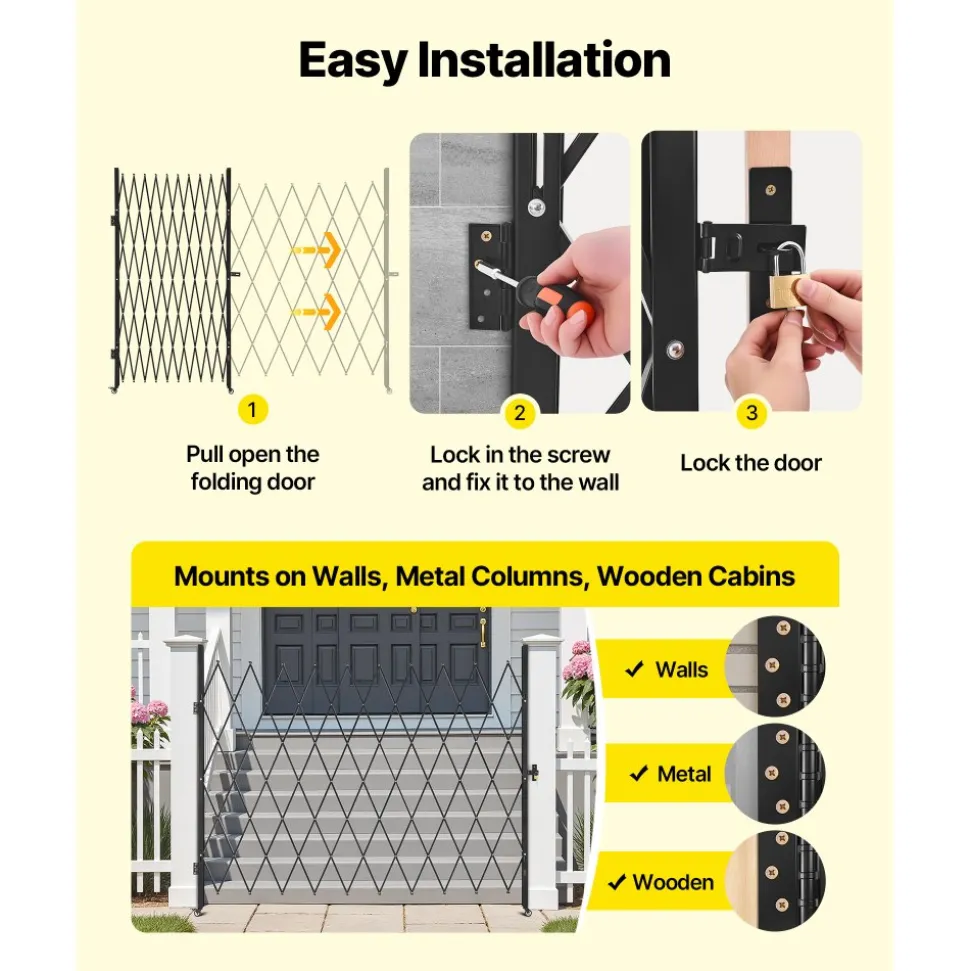 Easy Installation

1

Pull open the folding door

2

Lock in the screw and fix it to the wall

3

Lock the door

Mounts on Walls, Metal Columns, Wooden Cabins

✓ Walls

✓ Metal

✓ Wooden