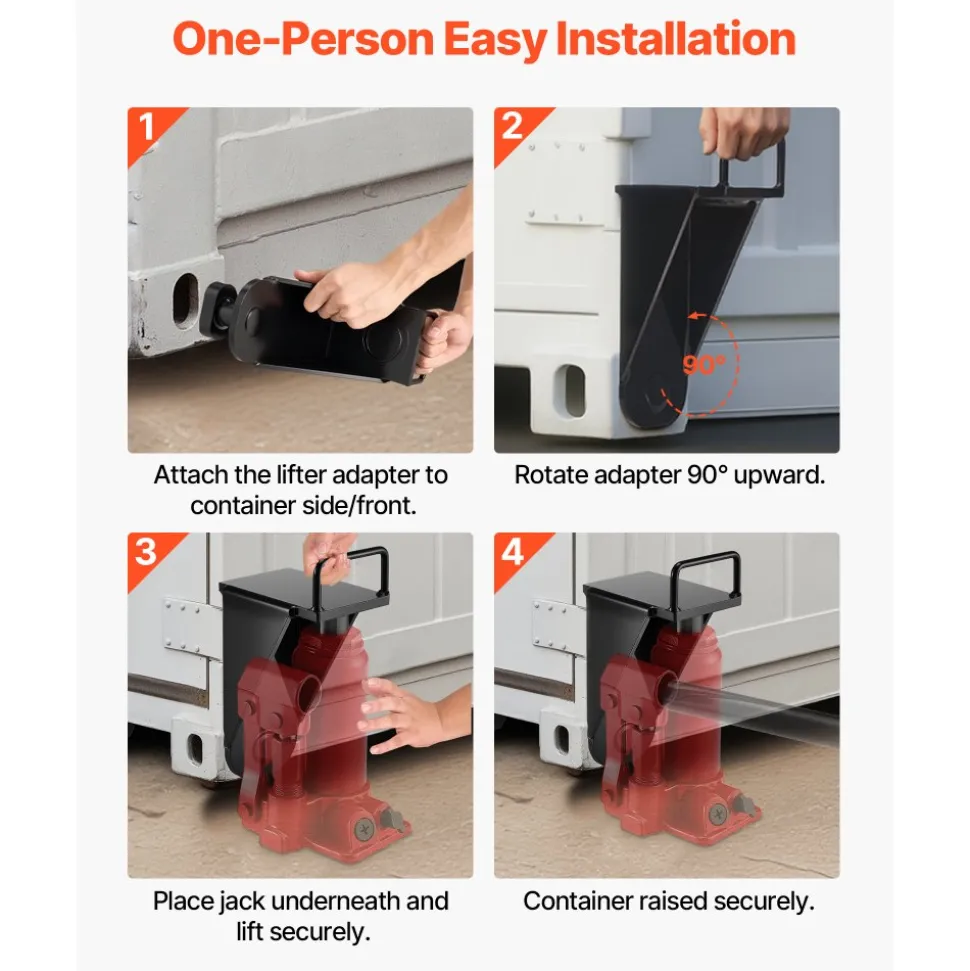 One-Person Easy Installation

1

Attach the lifter adapter to container side/front.

2

90°

Rotate adapter 90° upward.

3

Place jack underneath and lift securely.

4

Container raised securely.