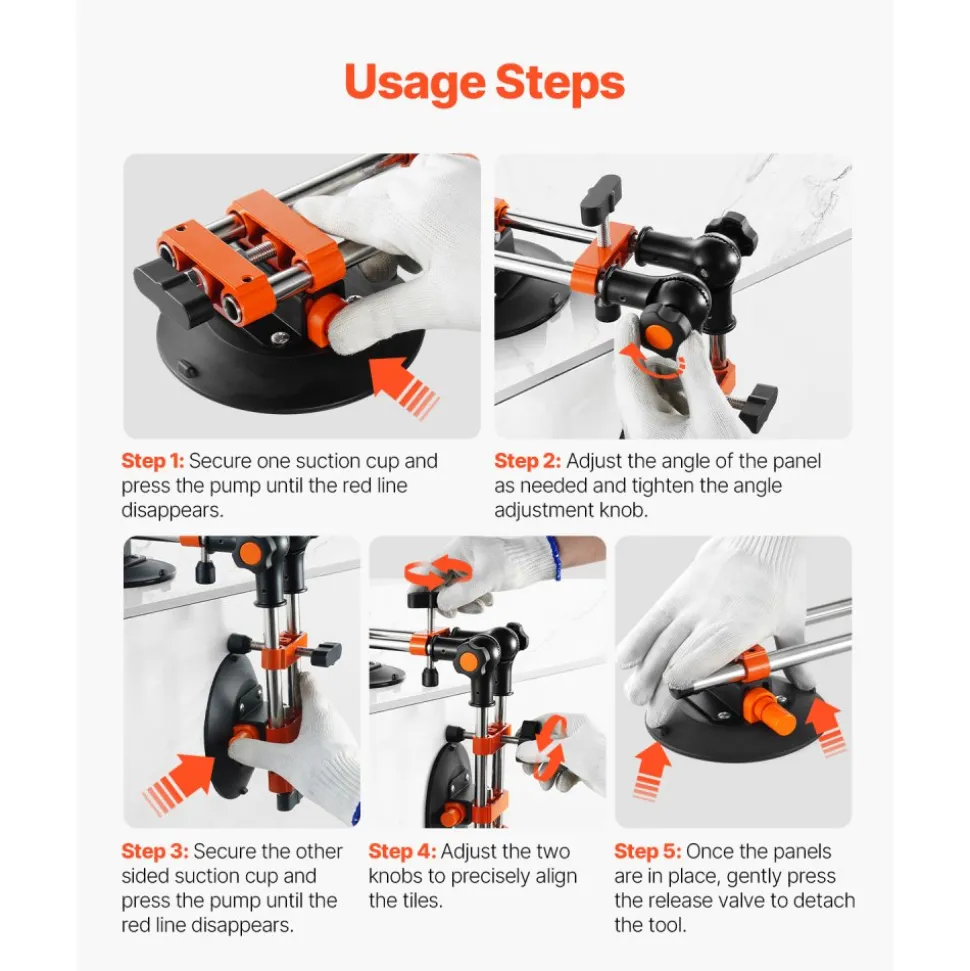 Usage Steps

Step 1: Secure one suction cup and press the pump until the red line disappears.

Step 2: Adjust the angle of the panel as needed and tighten the angle adjustment knob.

Step 3: Secure the other sided suction cup and press the pump until the red line disappears.

Step 4: Adjust the two knobs to precisely align the tiles.

Step 5: Once the panels are in place, gently press the release valve to detach the tool.