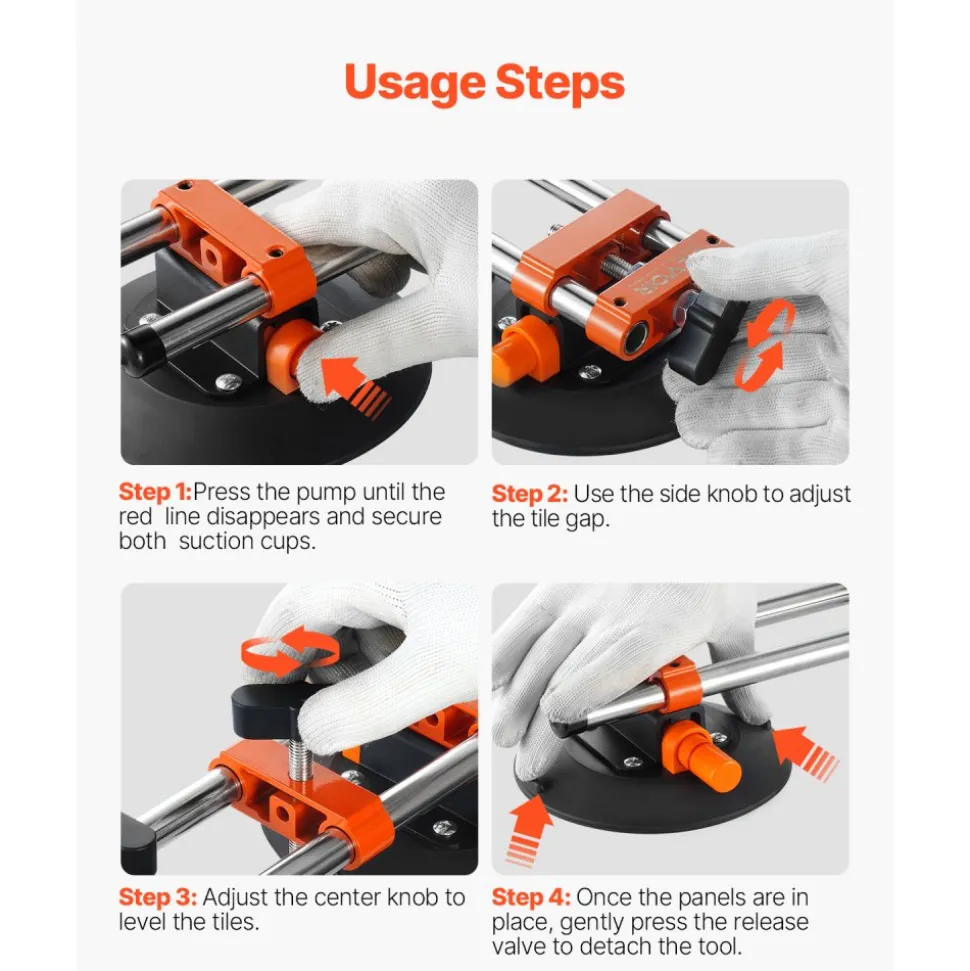 Usage Steps

Step 1:Press the pump until the red line disappears and secure both suction cups.

Step 2: Use the side knob to adjust the tile gap.

Step 3: Adjust the center knob to level the tiles.

Step 4: Once the panels are in place, gently press the release valve to detach the tool.