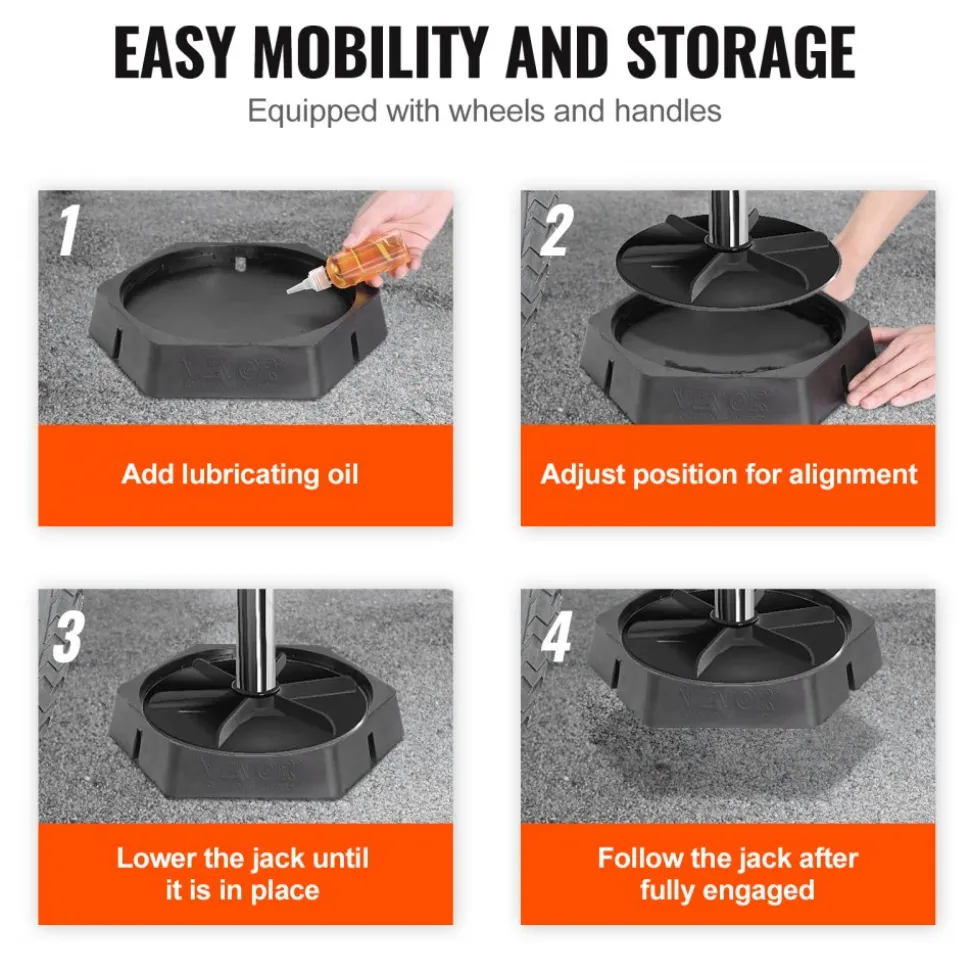 EASY MOBILITY AND STORAGE

Equipped with wheels and handles

1

VEVOR

Add lubricating oil

2

VEVOR

Adjust position for alignment

3

VEVOR

Lower the jack until it is in place

4

VEVOR

Follow the jack after fully engaged